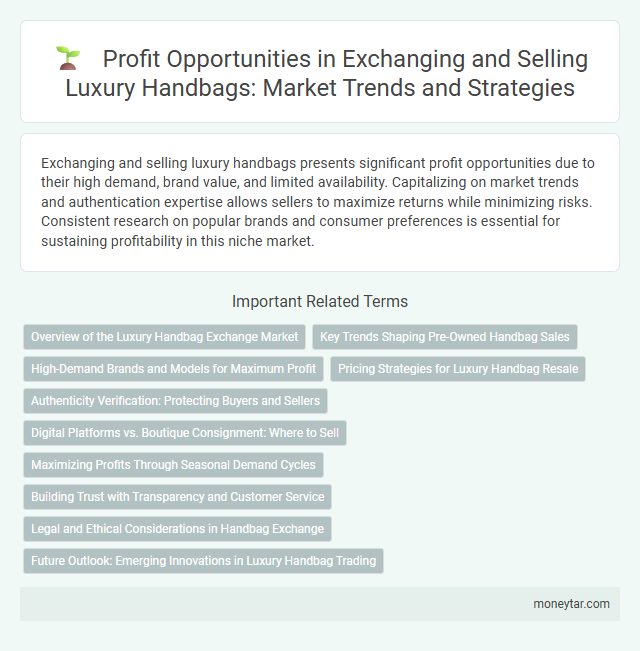 Profit Opportunities in Exchanging and Selling Luxury Handbags: Market Trends and Strategies

Exchanging and selling luxury handbags presents significant profit opportunities due to their high demand, brand value, and limited availability. Capitalizing on market trends and authentication expertise allows sellers to maximize returns while minimizing risks. Consistent research on popular brands and consumer preferences is essential for sustaining profitability in this niche market.

Important Related Terms

Overview of the Luxury Handbag Exchange Market

Key Trends Shaping Pre-Owned Handbag Sales

High-Demand Brands and Models for Maximum Profit

Pricing Strategies for Luxury Handbag Resale

Authenticity Verification: Protecting Buyers and Sellers

Digital Platforms vs. Boutique Consignment: Where to Sell

Maximizing Profits Through Seasonal Demand Cycles

Building Trust with Transparency and Customer Service

Legal and Ethical Considerations in Handbag Exchange

Future Outlook: Emerging Innovations in Luxury Handbag Trading

moneytar.com