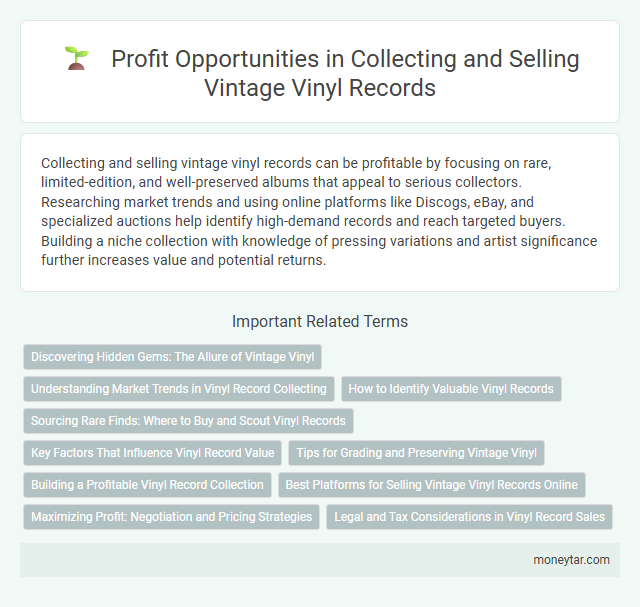 Profit Opportunities in Collecting and Selling Vintage Vinyl Records

Collecting and selling vintage vinyl records can be profitable by focusing on rare, limited-edition, and well-preserved albums that appeal to serious collectors. Researching market trends and using online platforms like Discogs, eBay, and specialized auctions help identify high-demand records and reach targeted buyers. Building a niche collection with knowledge of pressing variations and artist significance further increases value and potential returns.

Important Related Terms

Discovering Hidden Gems: The Allure of Vintage Vinyl

Understanding Market Trends in Vinyl Record Collecting

How to Identify Valuable Vinyl Records

Sourcing Rare Finds: Where to Buy and Scout Vinyl Records

Key Factors That Influence Vinyl Record Value

Tips for Grading and Preserving Vintage Vinyl

Building a Profitable Vinyl Record Collection

Best Platforms for Selling Vintage Vinyl Records Online

Maximizing Profit: Negotiation and Pricing Strategies

Legal and Tax Considerations in Vinyl Record Sales

moneytar.com