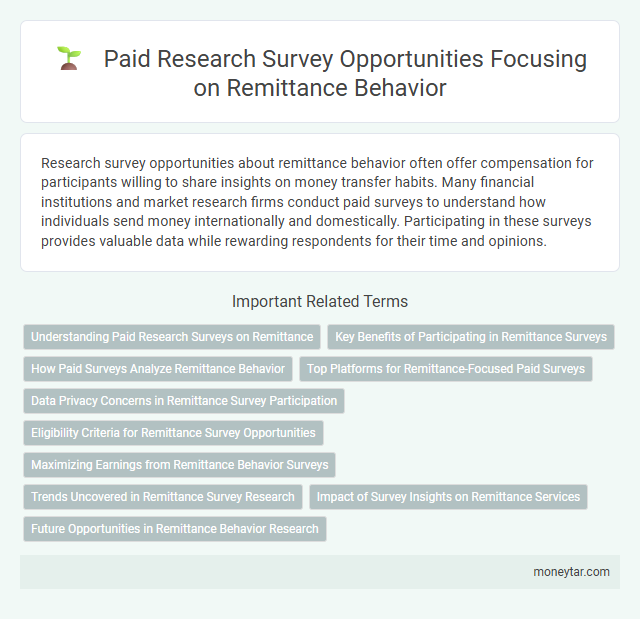 Paid Research Survey Opportunities Focusing on Remittance Behavior

Research survey opportunities about remittance behavior often offer compensation for participants willing to share insights on money transfer habits. Many financial institutions and market research firms conduct paid surveys to understand how individuals send money internationally and domestically. Participating in these surveys provides valuable data while rewarding respondents for their time and opinions.

Important Related Terms

Understanding Paid Research Surveys on Remittance

Key Benefits of Participating in Remittance Surveys

How Paid Surveys Analyze Remittance Behavior

Top Platforms for Remittance-Focused Paid Surveys

Data Privacy Concerns in Remittance Survey Participation

Eligibility Criteria for Remittance Survey Opportunities

Maximizing Earnings from Remittance Behavior Surveys

Trends Uncovered in Remittance Survey Research

Impact of Survey Insights on Remittance Services

Future Opportunities in Remittance Behavior Research

moneytar.com