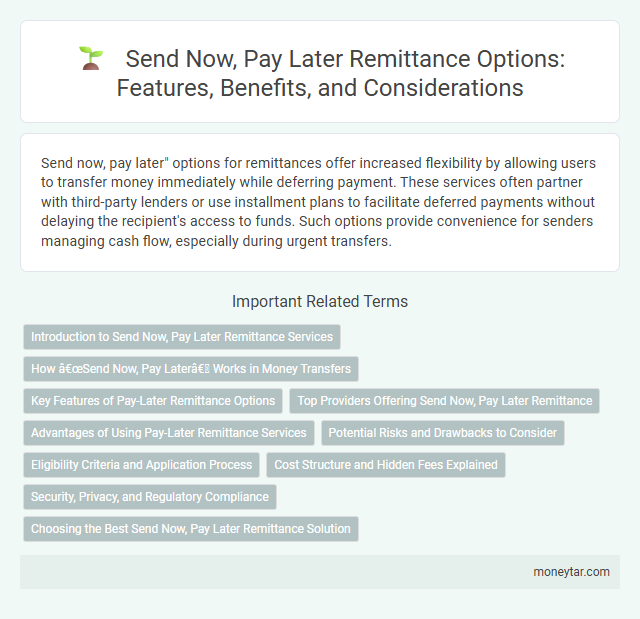 Send Now, Pay Later Remittance Options: Features, Benefits, and Considerations

Send now, pay later" options for remittances offer increased flexibility by allowing users to transfer money immediately while deferring payment. These services often partner with third-party lenders or use installment plans to facilitate deferred payments without delaying the recipient's access to funds. Such options provide convenience for senders managing cash flow, especially during urgent transfers.

Important Related Terms

Introduction to Send Now, Pay Later Remittance Services

How â€œSend Now, Pay Laterâ€ Works in Money Transfers

Key Features of Pay-Later Remittance Options

Top Providers Offering Send Now, Pay Later Remittance

Advantages of Using Pay-Later Remittance Services

Potential Risks and Drawbacks to Consider

Eligibility Criteria and Application Process

Cost Structure and Hidden Fees Explained

Security, Privacy, and Regulatory Compliance

Choosing the Best Send Now, Pay Later Remittance Solution

moneytar.com