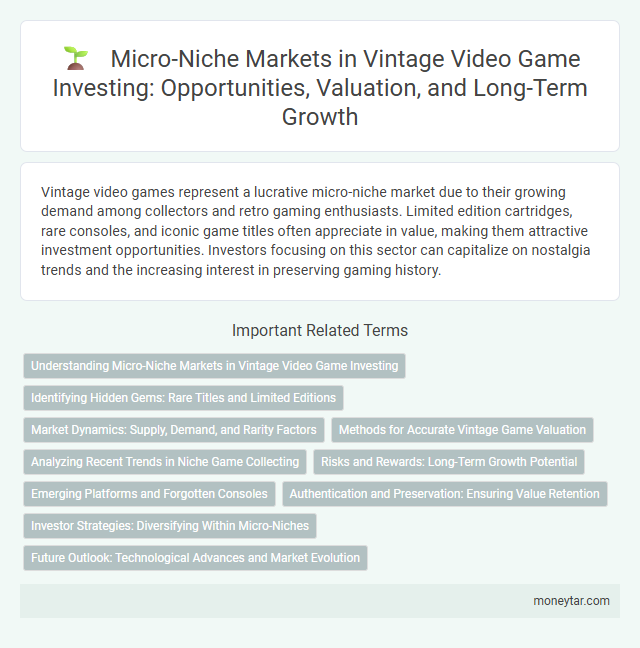 Micro-Niche Markets in Vintage Video Game Investing: Opportunities, Valuation, and Long-Term Growth

Vintage video games represent a lucrative micro-niche market due to their growing demand among collectors and retro gaming enthusiasts. Limited edition cartridges, rare consoles, and iconic game titles often appreciate in value, making them attractive investment opportunities. Investors focusing on this sector can capitalize on nostalgia trends and the increasing interest in preserving gaming history.

Important Related Terms

Understanding Micro-Niche Markets in Vintage Video Game Investing

Identifying Hidden Gems: Rare Titles and Limited Editions

Market Dynamics: Supply, Demand, and Rarity Factors

Methods for Accurate Vintage Game Valuation

Analyzing Recent Trends in Niche Game Collecting

Risks and Rewards: Long-Term Growth Potential

Emerging Platforms and Forgotten Consoles

Authentication and Preservation: Ensuring Value Retention

Investor Strategies: Diversifying Within Micro-Niches

Future Outlook: Technological Advances and Market Evolution

moneytar.com