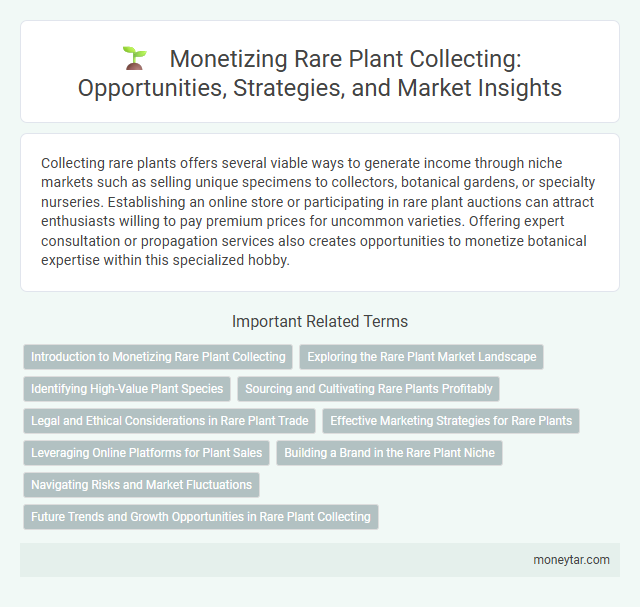 Monetizing Rare Plant Collecting: Opportunities, Strategies, and Market Insights

Collecting rare plants offers several viable ways to generate income through niche markets such as selling unique specimens to collectors, botanical gardens, or specialty nurseries. Establishing an online store or participating in rare plant auctions can attract enthusiasts willing to pay premium prices for uncommon varieties. Offering expert consultation or propagation services also creates opportunities to monetize botanical expertise within this specialized hobby.

Important Related Terms

Introduction to Monetizing Rare Plant Collecting

Exploring the Rare Plant Market Landscape

Identifying High-Value Plant Species

Sourcing and Cultivating Rare Plants Profitably

Legal and Ethical Considerations in Rare Plant Trade

Effective Marketing Strategies for Rare Plants

Leveraging Online Platforms for Plant Sales

Building a Brand in the Rare Plant Niche

Navigating Risks and Market Fluctuations

Future Trends and Growth Opportunities in Rare Plant Collecting

moneytar.com