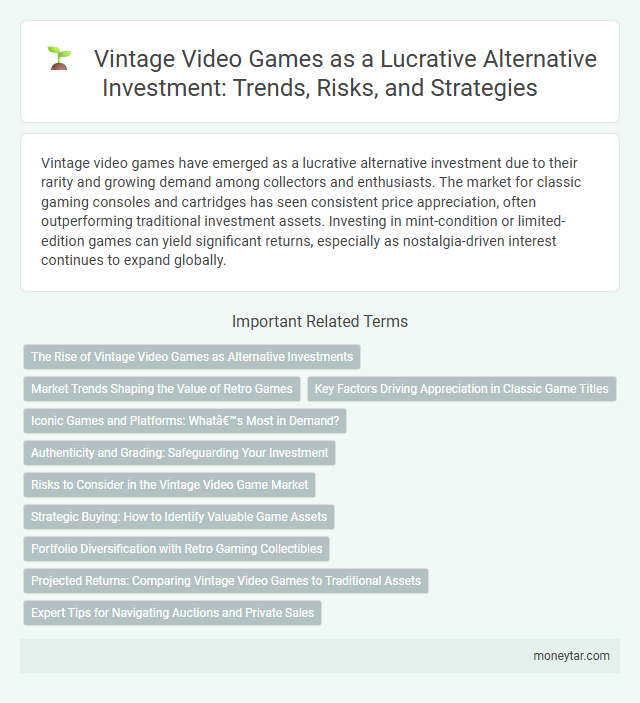 Vintage Video Games as a Lucrative Alternative Investment: Trends, Risks, and Strategies

Vintage video games have emerged as a lucrative alternative investment due to their rarity and growing demand among collectors and enthusiasts. The market for classic gaming consoles and cartridges has seen consistent price appreciation, often outperforming traditional investment assets. Investing in mint-condition or limited-edition games can yield significant returns, especially as nostalgia-driven interest continues to expand globally.

Important Related Terms

The Rise of Vintage Video Games as Alternative Investments

Market Trends Shaping the Value of Retro Games

Key Factors Driving Appreciation in Classic Game Titles

Iconic Games and Platforms: Whatâ€™s Most in Demand?

Authenticity and Grading: Safeguarding Your Investment

Risks to Consider in the Vintage Video Game Market

Strategic Buying: How to Identify Valuable Game Assets

Portfolio Diversification with Retro Gaming Collectibles

Projected Returns: Comparing Vintage Video Games to Traditional Assets

Expert Tips for Navigating Auctions and Private Sales

moneytar.com