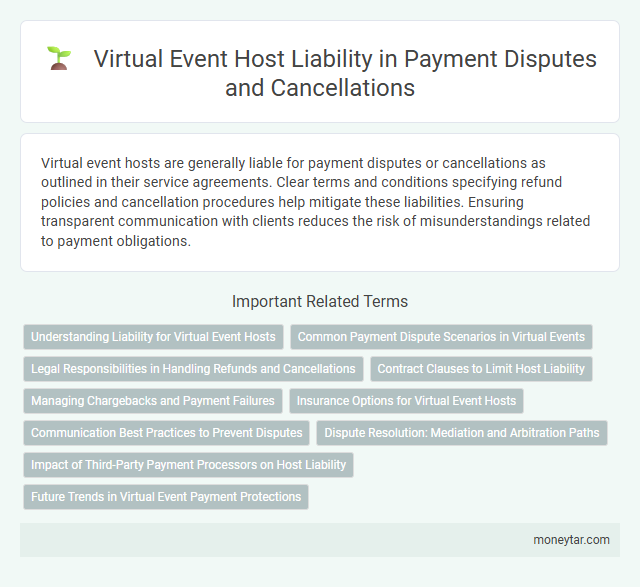 Virtual Event Host Liability in Payment Disputes and Cancellations

Virtual event hosts are generally liable for payment disputes or cancellations as outlined in their service agreements. Clear terms and conditions specifying refund policies and cancellation procedures help mitigate these liabilities. Ensuring transparent communication with clients reduces the risk of misunderstandings related to payment obligations.

Important Related Terms

Understanding Liability for Virtual Event Hosts

Common Payment Dispute Scenarios in Virtual Events

Legal Responsibilities in Handling Refunds and Cancellations

Contract Clauses to Limit Host Liability

Managing Chargebacks and Payment Failures

Insurance Options for Virtual Event Hosts

Communication Best Practices to Prevent Disputes

Dispute Resolution: Mediation and Arbitration Paths

Impact of Third-Party Payment Processors on Host Liability

Future Trends in Virtual Event Payment Protections

moneytar.com