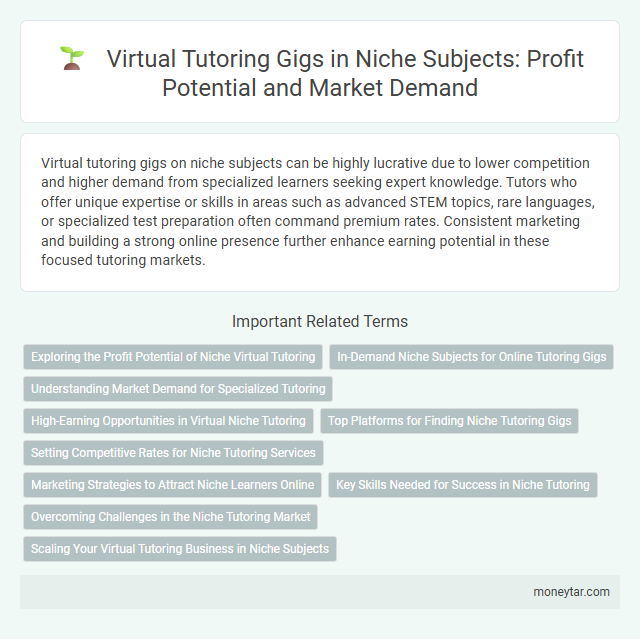 Virtual Tutoring Gigs in Niche Subjects: Profit Potential and Market Demand

Virtual tutoring gigs on niche subjects can be highly lucrative due to lower competition and higher demand from specialized learners seeking expert knowledge. Tutors who offer unique expertise or skills in areas such as advanced STEM topics, rare languages, or specialized test preparation often command premium rates. Consistent marketing and building a strong online presence further enhance earning potential in these focused tutoring markets.

Important Related Terms

Exploring the Profit Potential of Niche Virtual Tutoring

In-Demand Niche Subjects for Online Tutoring Gigs

Understanding Market Demand for Specialized Tutoring

High-Earning Opportunities in Virtual Niche Tutoring

Top Platforms for Finding Niche Tutoring Gigs

Setting Competitive Rates for Niche Tutoring Services

Marketing Strategies to Attract Niche Learners Online

Key Skills Needed for Success in Niche Tutoring

Overcoming Challenges in the Niche Tutoring Market

Scaling Your Virtual Tutoring Business in Niche Subjects

moneytar.com