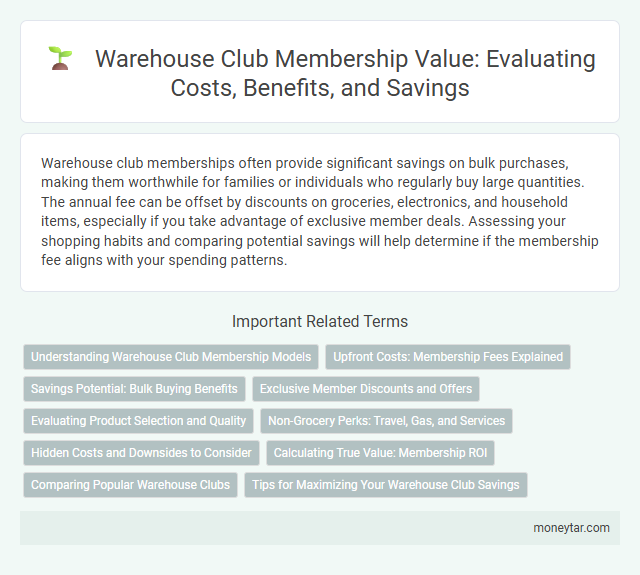 Warehouse Club Membership Value: Evaluating Costs, Benefits, and Savings

Warehouse club memberships often provide significant savings on bulk purchases, making them worthwhile for families or individuals who regularly buy large quantities. The annual fee can be offset by discounts on groceries, electronics, and household items, especially if you take advantage of exclusive member deals. Assessing your shopping habits and comparing potential savings will help determine if the membership fee aligns with your spending patterns.

Important Related Terms

Understanding Warehouse Club Membership Models

Upfront Costs: Membership Fees Explained

Savings Potential: Bulk Buying Benefits

Exclusive Member Discounts and Offers

Evaluating Product Selection and Quality

Non-Grocery Perks: Travel, Gas, and Services

Hidden Costs and Downsides to Consider

Calculating True Value: Membership ROI

Comparing Popular Warehouse Clubs

Tips for Maximizing Your Warehouse Club Savings

moneytar.com