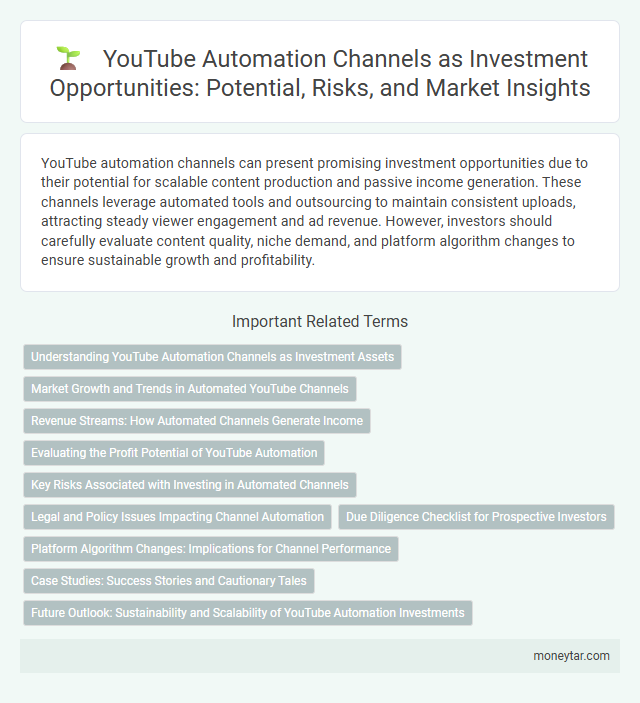 YouTube Automation Channels as Investment Opportunities: Potential, Risks, and Market Insights

YouTube automation channels can present promising investment opportunities due to their potential for scalable content production and passive income generation. These channels leverage automated tools and outsourcing to maintain consistent uploads, attracting steady viewer engagement and ad revenue. However, investors should carefully evaluate content quality, niche demand, and platform algorithm changes to ensure sustainable growth and profitability.

Important Related Terms

Understanding YouTube Automation Channels as Investment Assets

Market Growth and Trends in Automated YouTube Channels

Revenue Streams: How Automated Channels Generate Income

Evaluating the Profit Potential of YouTube Automation

Key Risks Associated with Investing in Automated Channels

Legal and Policy Issues Impacting Channel Automation

Due Diligence Checklist for Prospective Investors

Platform Algorithm Changes: Implications for Channel Performance

Case Studies: Success Stories and Cautionary Tales

Future Outlook: Sustainability and Scalability of YouTube Automation Investments

moneytar.com