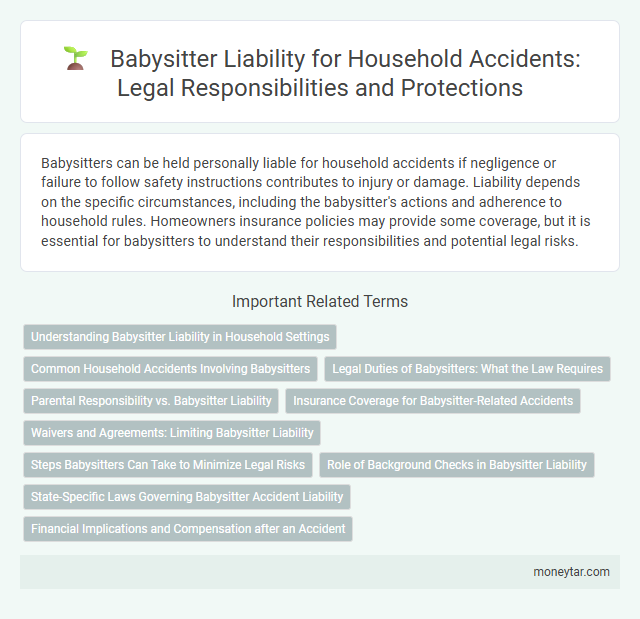 Babysitter Liability for Household Accidents: Legal Responsibilities and Protections

Babysitters can be held personally liable for household accidents if negligence or failure to follow safety instructions contributes to injury or damage. Liability depends on the specific circumstances, including the babysitter's actions and adherence to household rules. Homeowners insurance policies may provide some coverage, but it is essential for babysitters to understand their responsibilities and potential legal risks.

Important Related Terms

Understanding Babysitter Liability in Household Settings

Common Household Accidents Involving Babysitters

Legal Duties of Babysitters: What the Law Requires

Parental Responsibility vs. Babysitter Liability

Insurance Coverage for Babysitter-Related Accidents

Waivers and Agreements: Limiting Babysitter Liability

Steps Babysitters Can Take to Minimize Legal Risks

Role of Background Checks in Babysitter Liability

State-Specific Laws Governing Babysitter Accident Liability

Financial Implications and Compensation after an Accident

moneytar.com