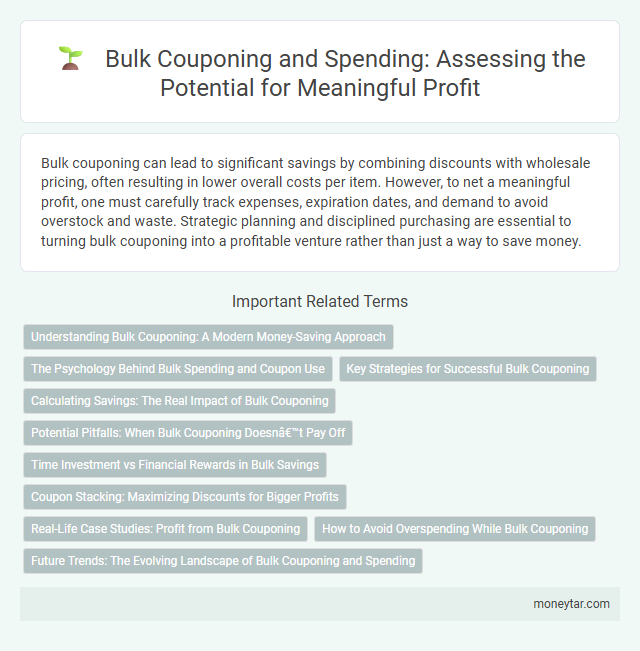 Bulk Couponing and Spending: Assessing the Potential for Meaningful Profit

Bulk couponing can lead to significant savings by combining discounts with wholesale pricing, often resulting in lower overall costs per item. However, to net a meaningful profit, one must carefully track expenses, expiration dates, and demand to avoid overstock and waste. Strategic planning and disciplined purchasing are essential to turning bulk couponing into a profitable venture rather than just a way to save money.

Important Related Terms

Understanding Bulk Couponing: A Modern Money-Saving Approach

The Psychology Behind Bulk Spending and Coupon Use

Key Strategies for Successful Bulk Couponing

Calculating Savings: The Real Impact of Bulk Couponing

Potential Pitfalls: When Bulk Couponing Doesnâ€™t Pay Off

Time Investment vs Financial Rewards in Bulk Savings

Coupon Stacking: Maximizing Discounts for Bigger Profits

Real-Life Case Studies: Profit from Bulk Couponing

How to Avoid Overspending While Bulk Couponing

Future Trends: The Evolving Landscape of Bulk Couponing and Spending

moneytar.com