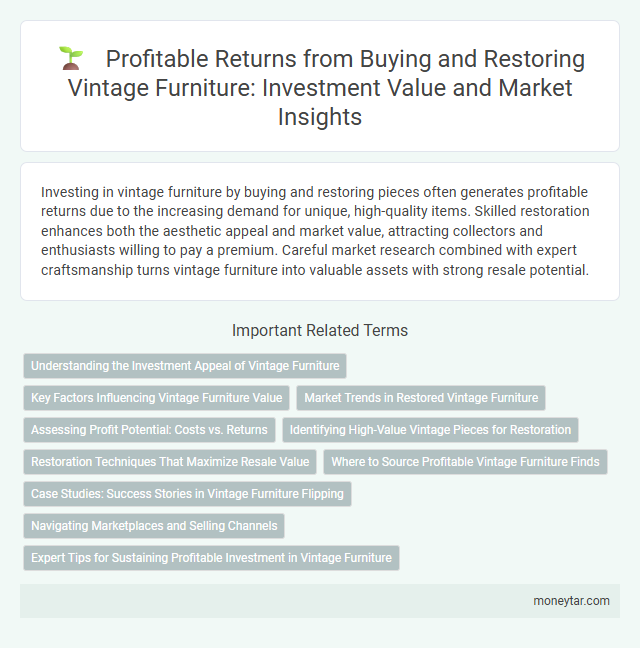 Profitable Returns from Buying and Restoring Vintage Furniture: Investment Value and Market Insights

Investing in vintage furniture by buying and restoring pieces often generates profitable returns due to the increasing demand for unique, high-quality items. Skilled restoration enhances both the aesthetic appeal and market value, attracting collectors and enthusiasts willing to pay a premium. Careful market research combined with expert craftsmanship turns vintage furniture into valuable assets with strong resale potential.

Important Related Terms

Understanding the Investment Appeal of Vintage Furniture

Key Factors Influencing Vintage Furniture Value

Market Trends in Restored Vintage Furniture

Assessing Profit Potential: Costs vs. Returns

Identifying High-Value Vintage Pieces for Restoration

Restoration Techniques That Maximize Resale Value

Where to Source Profitable Vintage Furniture Finds

Case Studies: Success Stories in Vintage Furniture Flipping

Navigating Marketplaces and Selling Channels

Expert Tips for Sustaining Profitable Investment in Vintage Furniture

moneytar.com