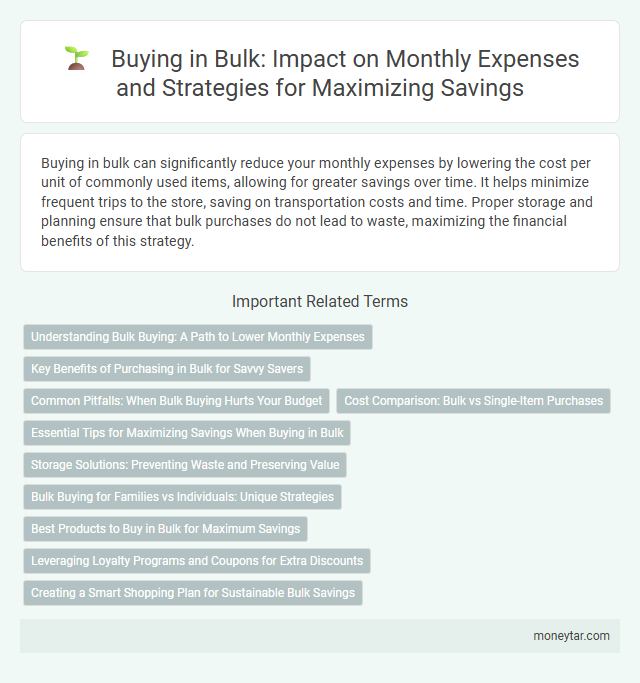 Buying in Bulk: Impact on Monthly Expenses and Strategies for Maximizing Savings

Buying in bulk can significantly reduce your monthly expenses by lowering the cost per unit of commonly used items, allowing for greater savings over time. It helps minimize frequent trips to the store, saving on transportation costs and time. Proper storage and planning ensure that bulk purchases do not lead to waste, maximizing the financial benefits of this strategy.

Important Related Terms

Understanding Bulk Buying: A Path to Lower Monthly Expenses

Key Benefits of Purchasing in Bulk for Savvy Savers

Common Pitfalls: When Bulk Buying Hurts Your Budget

Cost Comparison: Bulk vs Single-Item Purchases

Essential Tips for Maximizing Savings When Buying in Bulk

Storage Solutions: Preventing Waste and Preserving Value

Bulk Buying for Families vs Individuals: Unique Strategies

Best Products to Buy in Bulk for Maximum Savings

Leveraging Loyalty Programs and Coupons for Extra Discounts

Creating a Smart Shopping Plan for Sustainable Bulk Savings

moneytar.com