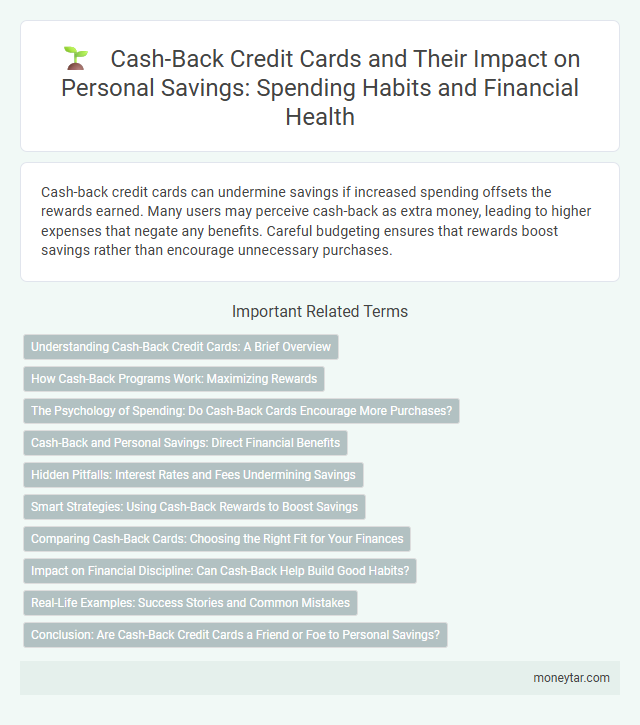 Cash-Back Credit Cards and Their Impact on Personal Savings: Spending Habits and Financial Health

Cash-back credit cards can undermine savings if increased spending offsets the rewards earned. Many users may perceive cash-back as extra money, leading to higher expenses that negate any benefits. Careful budgeting ensures that rewards boost savings rather than encourage unnecessary purchases.

Important Related Terms

Understanding Cash-Back Credit Cards: A Brief Overview

How Cash-Back Programs Work: Maximizing Rewards

The Psychology of Spending: Do Cash-Back Cards Encourage More Purchases?

Cash-Back and Personal Savings: Direct Financial Benefits

Hidden Pitfalls: Interest Rates and Fees Undermining Savings

Smart Strategies: Using Cash-Back Rewards to Boost Savings

Comparing Cash-Back Cards: Choosing the Right Fit for Your Finances

Impact on Financial Discipline: Can Cash-Back Help Build Good Habits?

Real-Life Examples: Success Stories and Common Mistakes

Conclusion: Are Cash-Back Credit Cards a Friend or Foe to Personal Savings?

moneytar.com