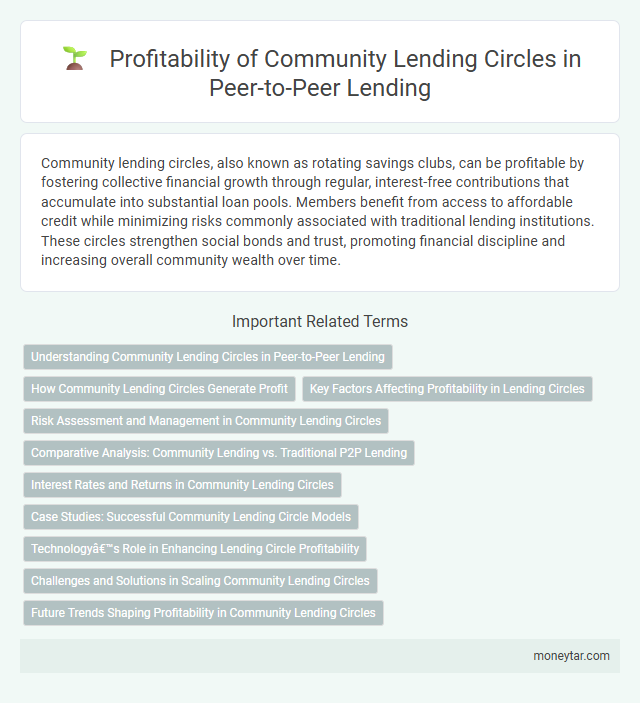 Profitability of Community Lending Circles in Peer-to-Peer Lending

Community lending circles, also known as rotating savings clubs, can be profitable by fostering collective financial growth through regular, interest-free contributions that accumulate into substantial loan pools. Members benefit from access to affordable credit while minimizing risks commonly associated with traditional lending institutions. These circles strengthen social bonds and trust, promoting financial discipline and increasing overall community wealth over time.

Important Related Terms

Understanding Community Lending Circles in Peer-to-Peer Lending

How Community Lending Circles Generate Profit

Key Factors Affecting Profitability in Lending Circles

Risk Assessment and Management in Community Lending Circles

Comparative Analysis: Community Lending vs. Traditional P2P Lending

Interest Rates and Returns in Community Lending Circles

Case Studies: Successful Community Lending Circle Models

Technologyâ€™s Role in Enhancing Lending Circle Profitability

Challenges and Solutions in Scaling Community Lending Circles

Future Trends Shaping Profitability in Community Lending Circles

moneytar.com