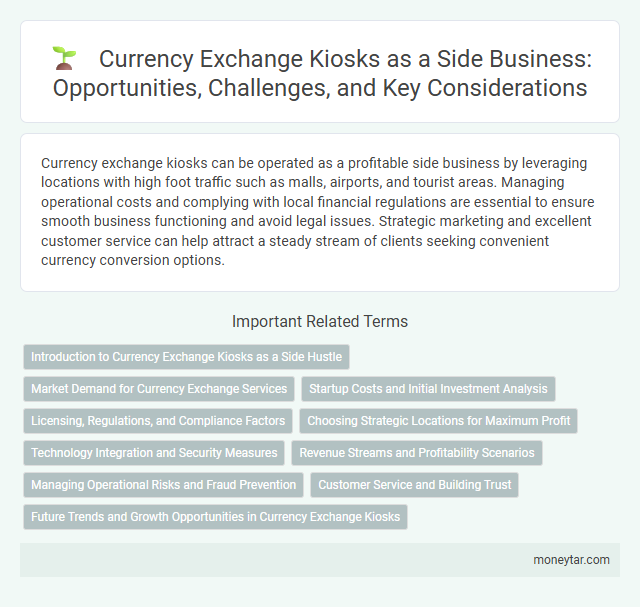 Currency Exchange Kiosks as a Side Business: Opportunities, Challenges, and Key Considerations

Currency exchange kiosks can be operated as a profitable side business by leveraging locations with high foot traffic such as malls, airports, and tourist areas. Managing operational costs and complying with local financial regulations are essential to ensure smooth business functioning and avoid legal issues. Strategic marketing and excellent customer service can help attract a steady stream of clients seeking convenient currency conversion options.

Important Related Terms

Introduction to Currency Exchange Kiosks as a Side Hustle

Market Demand for Currency Exchange Services

Startup Costs and Initial Investment Analysis

Licensing, Regulations, and Compliance Factors

Choosing Strategic Locations for Maximum Profit

Technology Integration and Security Measures

Revenue Streams and Profitability Scenarios

Managing Operational Risks and Fraud Prevention

Customer Service and Building Trust

Future Trends and Growth Opportunities in Currency Exchange Kiosks

moneytar.com