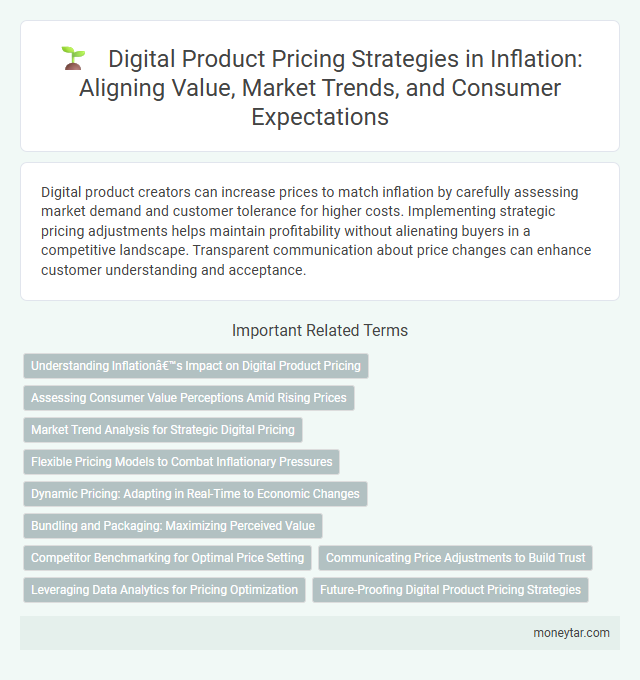 Digital Product Pricing Strategies in Inflation: Aligning Value, Market Trends, and Consumer Expectations

Digital product creators can increase prices to match inflation by carefully assessing market demand and customer tolerance for higher costs. Implementing strategic pricing adjustments helps maintain profitability without alienating buyers in a competitive landscape. Transparent communication about price changes can enhance customer understanding and acceptance.

Important Related Terms

Understanding Inflationâ€™s Impact on Digital Product Pricing

Assessing Consumer Value Perceptions Amid Rising Prices

Market Trend Analysis for Strategic Digital Pricing

Flexible Pricing Models to Combat Inflationary Pressures

Dynamic Pricing: Adapting in Real-Time to Economic Changes

Bundling and Packaging: Maximizing Perceived Value

Competitor Benchmarking for Optimal Price Setting

Communicating Price Adjustments to Build Trust

Leveraging Data Analytics for Pricing Optimization

Future-Proofing Digital Product Pricing Strategies

moneytar.com