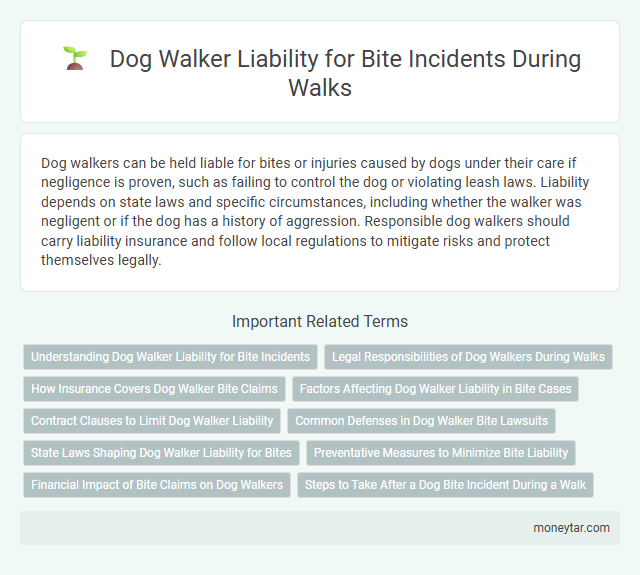 Dog Walker Liability for Bite Incidents During Walks

Dog walkers can be held liable for bites or injuries caused by dogs under their care if negligence is proven, such as failing to control the dog or violating leash laws. Liability depends on state laws and specific circumstances, including whether the walker was negligent or if the dog has a history of aggression. Responsible dog walkers should carry liability insurance and follow local regulations to mitigate risks and protect themselves legally.

Important Related Terms

Understanding Dog Walker Liability for Bite Incidents

Legal Responsibilities of Dog Walkers During Walks

How Insurance Covers Dog Walker Bite Claims

Factors Affecting Dog Walker Liability in Bite Cases

Contract Clauses to Limit Dog Walker Liability

Common Defenses in Dog Walker Bite Lawsuits

State Laws Shaping Dog Walker Liability for Bites

Preventative Measures to Minimize Bite Liability

Financial Impact of Bite Claims on Dog Walkers

Steps to Take After a Dog Bite Incident During a Walk

moneytar.com