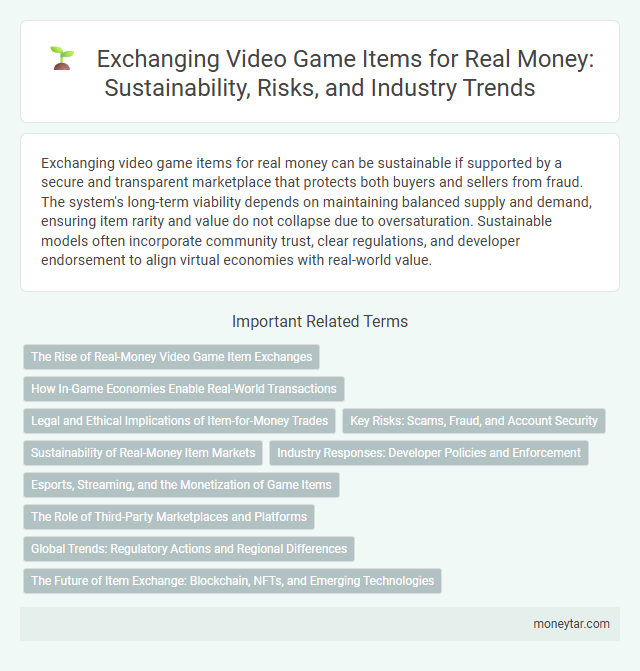 Exchanging Video Game Items for Real Money: Sustainability, Risks, and Industry Trends

Exchanging video game items for real money can be sustainable if supported by a secure and transparent marketplace that protects both buyers and sellers from fraud. The system's long-term viability depends on maintaining balanced supply and demand, ensuring item rarity and value do not collapse due to oversaturation. Sustainable models often incorporate community trust, clear regulations, and developer endorsement to align virtual economies with real-world value.

Important Related Terms

The Rise of Real-Money Video Game Item Exchanges

How In-Game Economies Enable Real-World Transactions

Legal and Ethical Implications of Item-for-Money Trades

Key Risks: Scams, Fraud, and Account Security

Sustainability of Real-Money Item Markets

Industry Responses: Developer Policies and Enforcement

Esports, Streaming, and the Monetization of Game Items

The Role of Third-Party Marketplaces and Platforms

Global Trends: Regulatory Actions and Regional Differences

The Future of Item Exchange: Blockchain, NFTs, and Emerging Technologies

moneytar.com