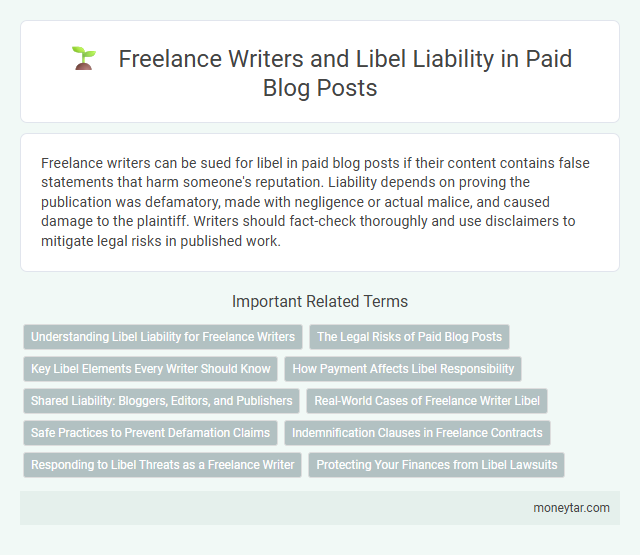 Freelance Writers and Libel Liability in Paid Blog Posts

Freelance writers can be sued for libel in paid blog posts if their content contains false statements that harm someone's reputation. Liability depends on proving the publication was defamatory, made with negligence or actual malice, and caused damage to the plaintiff. Writers should fact-check thoroughly and use disclaimers to mitigate legal risks in published work.

Important Related Terms

Understanding Libel Liability for Freelance Writers

The Legal Risks of Paid Blog Posts

Key Libel Elements Every Writer Should Know

How Payment Affects Libel Responsibility

Shared Liability: Bloggers, Editors, and Publishers

Real-World Cases of Freelance Writer Libel

Safe Practices to Prevent Defamation Claims

Indemnification Clauses in Freelance Contracts

Responding to Libel Threats as a Freelance Writer

Protecting Your Finances from Libel Lawsuits

moneytar.com