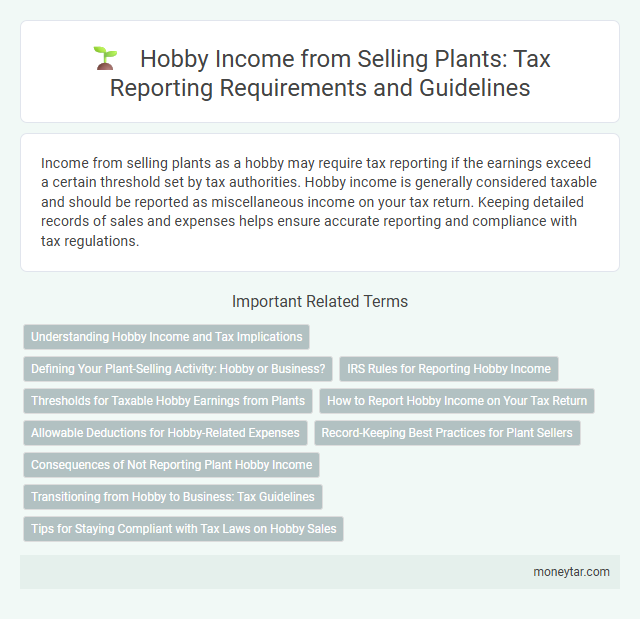 Hobby Income from Selling Plants: Tax Reporting Requirements and Guidelines

Income from selling plants as a hobby may require tax reporting if the earnings exceed a certain threshold set by tax authorities. Hobby income is generally considered taxable and should be reported as miscellaneous income on your tax return. Keeping detailed records of sales and expenses helps ensure accurate reporting and compliance with tax regulations.

Important Related Terms

Understanding Hobby Income and Tax Implications

Defining Your Plant-Selling Activity: Hobby or Business?

IRS Rules for Reporting Hobby Income

Thresholds for Taxable Hobby Earnings from Plants

How to Report Hobby Income on Your Tax Return

Allowable Deductions for Hobby-Related Expenses

Record-Keeping Best Practices for Plant Sellers

Consequences of Not Reporting Plant Hobby Income

Transitioning from Hobby to Business: Tax Guidelines

Tips for Staying Compliant with Tax Laws on Hobby Sales

moneytar.com