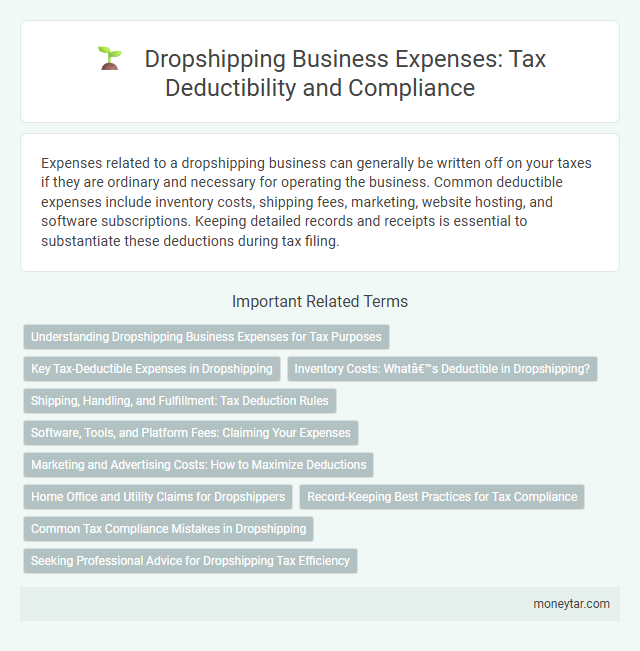 Dropshipping Business Expenses: Tax Deductibility and Compliance

Expenses related to a dropshipping business can generally be written off on your taxes if they are ordinary and necessary for operating the business. Common deductible expenses include inventory costs, shipping fees, marketing, website hosting, and software subscriptions. Keeping detailed records and receipts is essential to substantiate these deductions during tax filing.

Important Related Terms

Understanding Dropshipping Business Expenses for Tax Purposes

Key Tax-Deductible Expenses in Dropshipping

Inventory Costs: Whatâ€™s Deductible in Dropshipping?

Shipping, Handling, and Fulfillment: Tax Deduction Rules

Software, Tools, and Platform Fees: Claiming Your Expenses

Marketing and Advertising Costs: How to Maximize Deductions

Home Office and Utility Claims for Dropshippers

Record-Keeping Best Practices for Tax Compliance

Common Tax Compliance Mistakes in Dropshipping

Seeking Professional Advice for Dropshipping Tax Efficiency

moneytar.com