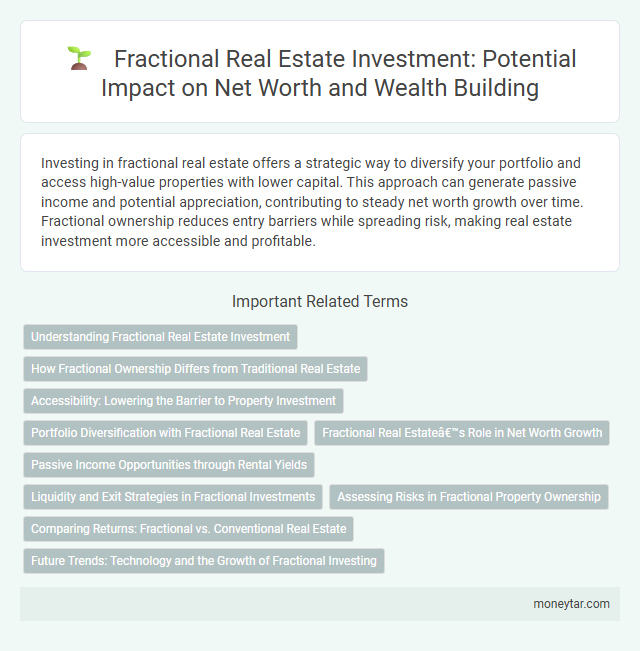 Fractional Real Estate Investment: Potential Impact on Net Worth and Wealth Building

Investing in fractional real estate offers a strategic way to diversify your portfolio and access high-value properties with lower capital. This approach can generate passive income and potential appreciation, contributing to steady net worth growth over time. Fractional ownership reduces entry barriers while spreading risk, making real estate investment more accessible and profitable.

Important Related Terms

Understanding Fractional Real Estate Investment

How Fractional Ownership Differs from Traditional Real Estate

Accessibility: Lowering the Barrier to Property Investment

Portfolio Diversification with Fractional Real Estate

Fractional Real Estateâ€™s Role in Net Worth Growth

Passive Income Opportunities through Rental Yields

Liquidity and Exit Strategies in Fractional Investments

Assessing Risks in Fractional Property Ownership

Comparing Returns: Fractional vs. Conventional Real Estate

Future Trends: Technology and the Growth of Fractional Investing

moneytar.com