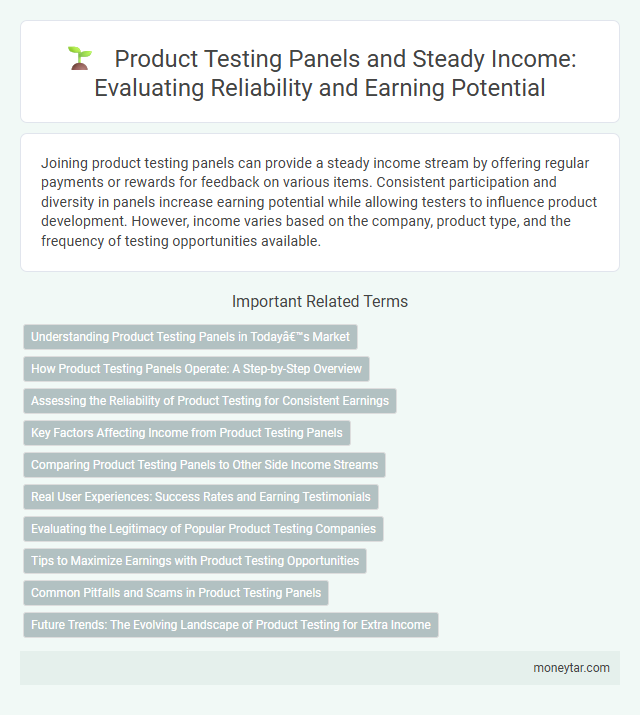 Product Testing Panels and Steady Income: Evaluating Reliability and Earning Potential

Joining product testing panels can provide a steady income stream by offering regular payments or rewards for feedback on various items. Consistent participation and diversity in panels increase earning potential while allowing testers to influence product development. However, income varies based on the company, product type, and the frequency of testing opportunities available.

Important Related Terms

Understanding Product Testing Panels in Todayâ€™s Market

How Product Testing Panels Operate: A Step-by-Step Overview

Assessing the Reliability of Product Testing for Consistent Earnings

Key Factors Affecting Income from Product Testing Panels

Comparing Product Testing Panels to Other Side Income Streams

Real User Experiences: Success Rates and Earning Testimonials

Evaluating the Legitimacy of Popular Product Testing Companies

Tips to Maximize Earnings with Product Testing Opportunities

Common Pitfalls and Scams in Product Testing Panels

Future Trends: The Evolving Landscape of Product Testing for Extra Income

moneytar.com