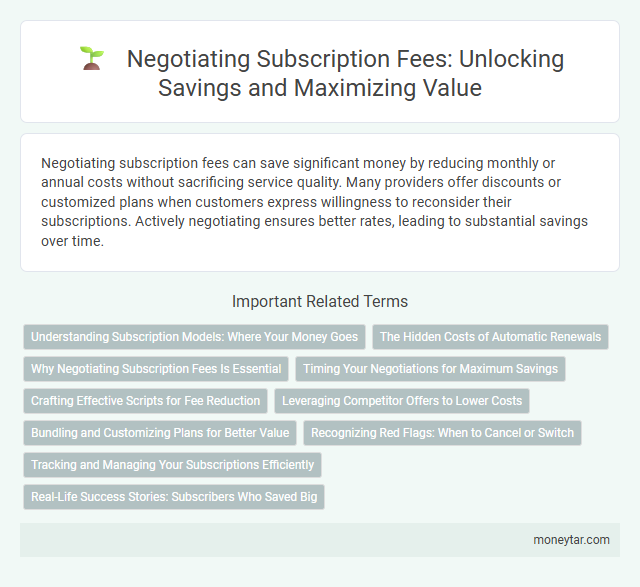 Negotiating Subscription Fees: Unlocking Savings and Maximizing Value

Negotiating subscription fees can save significant money by reducing monthly or annual costs without sacrificing service quality. Many providers offer discounts or customized plans when customers express willingness to reconsider their subscriptions. Actively negotiating ensures better rates, leading to substantial savings over time.

Important Related Terms

Understanding Subscription Models: Where Your Money Goes

The Hidden Costs of Automatic Renewals

Why Negotiating Subscription Fees Is Essential

Timing Your Negotiations for Maximum Savings

Crafting Effective Scripts for Fee Reduction

Leveraging Competitor Offers to Lower Costs

Bundling and Customizing Plans for Better Value

Recognizing Red Flags: When to Cancel or Switch

Tracking and Managing Your Subscriptions Efficiently

Real-Life Success Stories: Subscribers Who Saved Big

moneytar.com