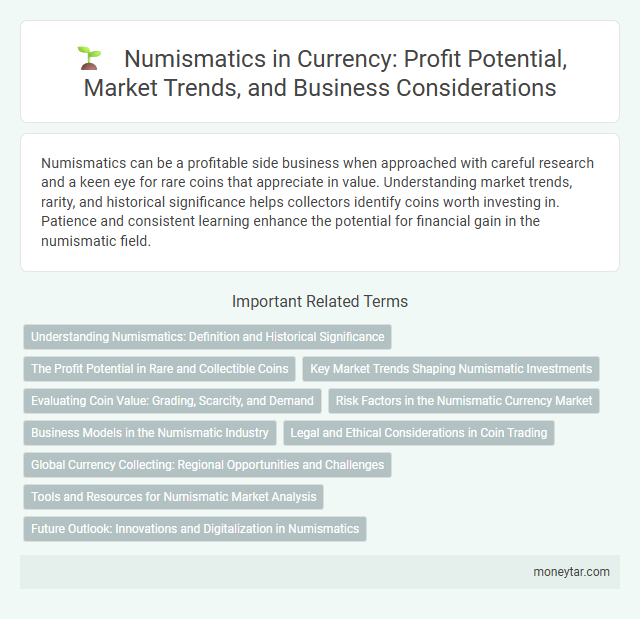 Numismatics in Currency: Profit Potential, Market Trends, and Business Considerations

Numismatics can be a profitable side business when approached with careful research and a keen eye for rare coins that appreciate in value. Understanding market trends, rarity, and historical significance helps collectors identify coins worth investing in. Patience and consistent learning enhance the potential for financial gain in the numismatic field.

Important Related Terms

Understanding Numismatics: Definition and Historical Significance

The Profit Potential in Rare and Collectible Coins

Key Market Trends Shaping Numismatic Investments

Evaluating Coin Value: Grading, Scarcity, and Demand

Risk Factors in the Numismatic Currency Market

Business Models in the Numismatic Industry

Legal and Ethical Considerations in Coin Trading

Global Currency Collecting: Regional Opportunities and Challenges

Tools and Resources for Numismatic Market Analysis

Future Outlook: Innovations and Digitalization in Numismatics

moneytar.com