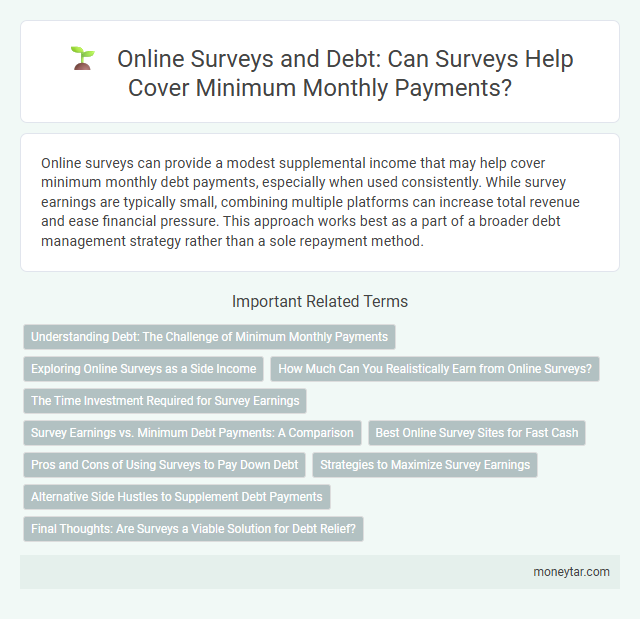 Online Surveys and Debt: Can Surveys Help Cover Minimum Monthly Payments?

Online surveys can provide a modest supplemental income that may help cover minimum monthly debt payments, especially when used consistently. While survey earnings are typically small, combining multiple platforms can increase total revenue and ease financial pressure. This approach works best as a part of a broader debt management strategy rather than a sole repayment method.

Important Related Terms

Understanding Debt: The Challenge of Minimum Monthly Payments

Exploring Online Surveys as a Side Income

How Much Can You Realistically Earn from Online Surveys?

The Time Investment Required for Survey Earnings

Survey Earnings vs. Minimum Debt Payments: A Comparison

Best Online Survey Sites for Fast Cash

Pros and Cons of Using Surveys to Pay Down Debt

Strategies to Maximize Survey Earnings

Alternative Side Hustles to Supplement Debt Payments

Final Thoughts: Are Surveys a Viable Solution for Debt Relief?

moneytar.com