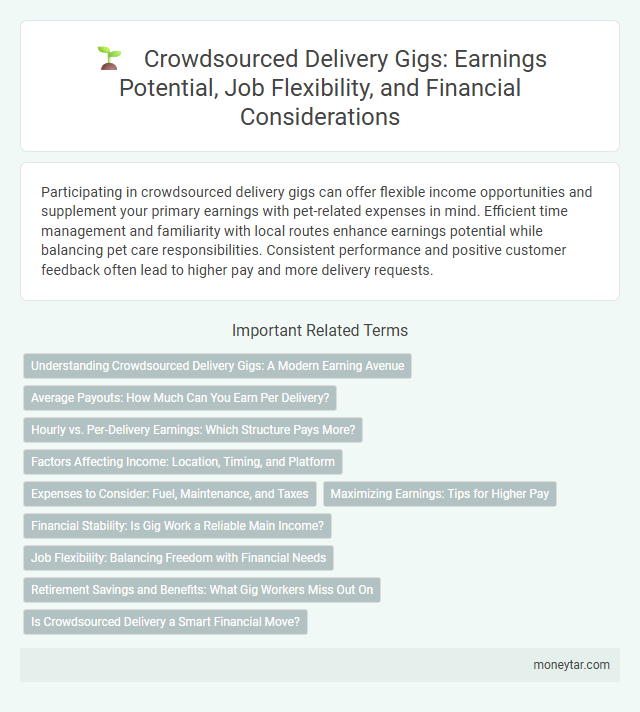 Crowdsourced Delivery Gigs: Earnings Potential, Job Flexibility, and Financial Considerations

Participating in crowdsourced delivery gigs can offer flexible income opportunities and supplement your primary earnings with pet-related expenses in mind. Efficient time management and familiarity with local routes enhance earnings potential while balancing pet care responsibilities. Consistent performance and positive customer feedback often lead to higher pay and more delivery requests.

Important Related Terms

Understanding Crowdsourced Delivery Gigs: A Modern Earning Avenue

Average Payouts: How Much Can You Earn Per Delivery?

Hourly vs. Per-Delivery Earnings: Which Structure Pays More?

Factors Affecting Income: Location, Timing, and Platform

Expenses to Consider: Fuel, Maintenance, and Taxes

Maximizing Earnings: Tips for Higher Pay

Financial Stability: Is Gig Work a Reliable Main Income?

Job Flexibility: Balancing Freedom with Financial Needs

Retirement Savings and Benefits: What Gig Workers Miss Out On

Is Crowdsourced Delivery a Smart Financial Move?

moneytar.com