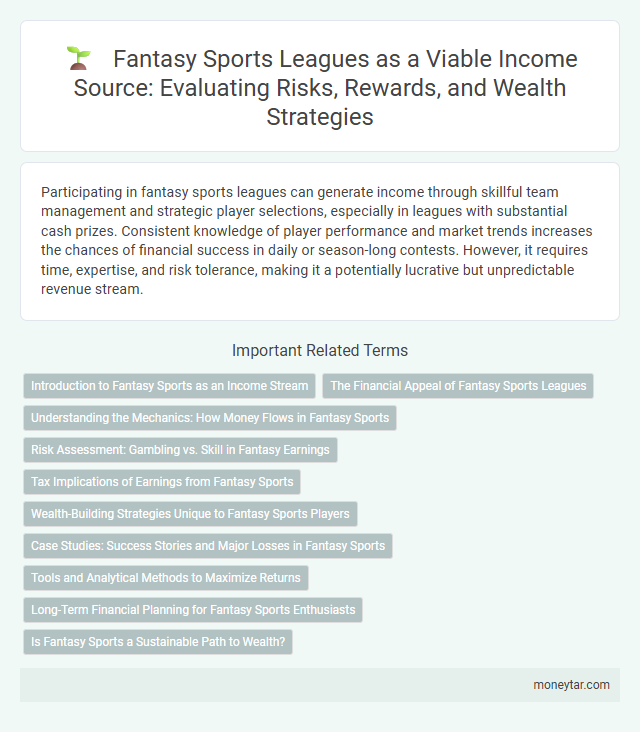 Fantasy Sports Leagues as a Viable Income Source: Evaluating Risks, Rewards, and Wealth Strategies

Participating in fantasy sports leagues can generate income through skillful team management and strategic player selections, especially in leagues with substantial cash prizes. Consistent knowledge of player performance and market trends increases the chances of financial success in daily or season-long contests. However, it requires time, expertise, and risk tolerance, making it a potentially lucrative but unpredictable revenue stream.

Important Related Terms

Introduction to Fantasy Sports as an Income Stream

The Financial Appeal of Fantasy Sports Leagues

Understanding the Mechanics: How Money Flows in Fantasy Sports

Risk Assessment: Gambling vs. Skill in Fantasy Earnings

Tax Implications of Earnings from Fantasy Sports

Wealth-Building Strategies Unique to Fantasy Sports Players

Case Studies: Success Stories and Major Losses in Fantasy Sports

Tools and Analytical Methods to Maximize Returns

Long-Term Financial Planning for Fantasy Sports Enthusiasts

Is Fantasy Sports a Sustainable Path to Wealth?

moneytar.com