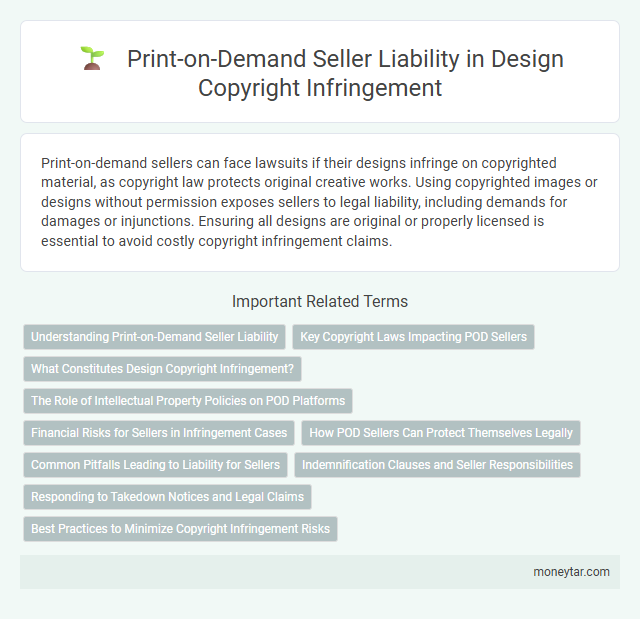 Print-on-Demand Seller Liability in Design Copyright Infringement

Print-on-demand sellers can face lawsuits if their designs infringe on copyrighted material, as copyright law protects original creative works. Using copyrighted images or designs without permission exposes sellers to legal liability, including demands for damages or injunctions. Ensuring all designs are original or properly licensed is essential to avoid costly copyright infringement claims.

Important Related Terms

Understanding Print-on-Demand Seller Liability

Key Copyright Laws Impacting POD Sellers

What Constitutes Design Copyright Infringement?

The Role of Intellectual Property Policies on POD Platforms

Financial Risks for Sellers in Infringement Cases

How POD Sellers Can Protect Themselves Legally

Common Pitfalls Leading to Liability for Sellers

Indemnification Clauses and Seller Responsibilities

Responding to Takedown Notices and Legal Claims

Best Practices to Minimize Copyright Infringement Risks

moneytar.com