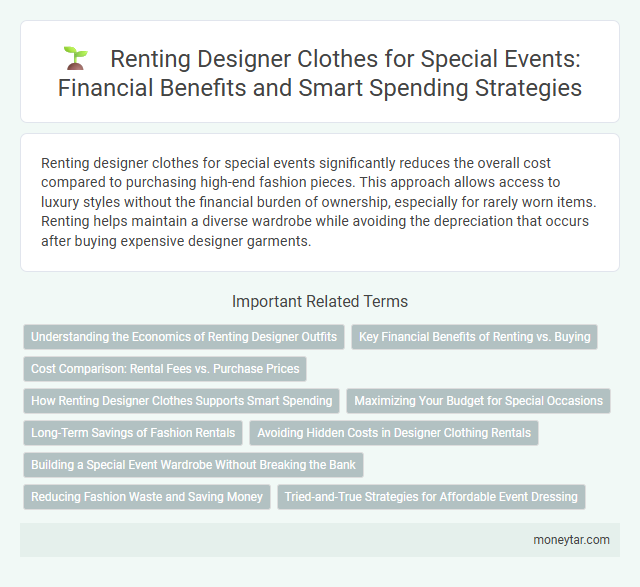 Renting Designer Clothes for Special Events: Financial Benefits and Smart Spending Strategies

Renting designer clothes for special events significantly reduces the overall cost compared to purchasing high-end fashion pieces. This approach allows access to luxury styles without the financial burden of ownership, especially for rarely worn items. Renting helps maintain a diverse wardrobe while avoiding the depreciation that occurs after buying expensive designer garments.

Important Related Terms

Understanding the Economics of Renting Designer Outfits

Key Financial Benefits of Renting vs. Buying

Cost Comparison: Rental Fees vs. Purchase Prices

How Renting Designer Clothes Supports Smart Spending

Maximizing Your Budget for Special Occasions

Long-Term Savings of Fashion Rentals

Avoiding Hidden Costs in Designer Clothing Rentals

Building a Special Event Wardrobe Without Breaking the Bank

Reducing Fashion Waste and Saving Money

Tried-and-True Strategies for Affordable Event Dressing

moneytar.com