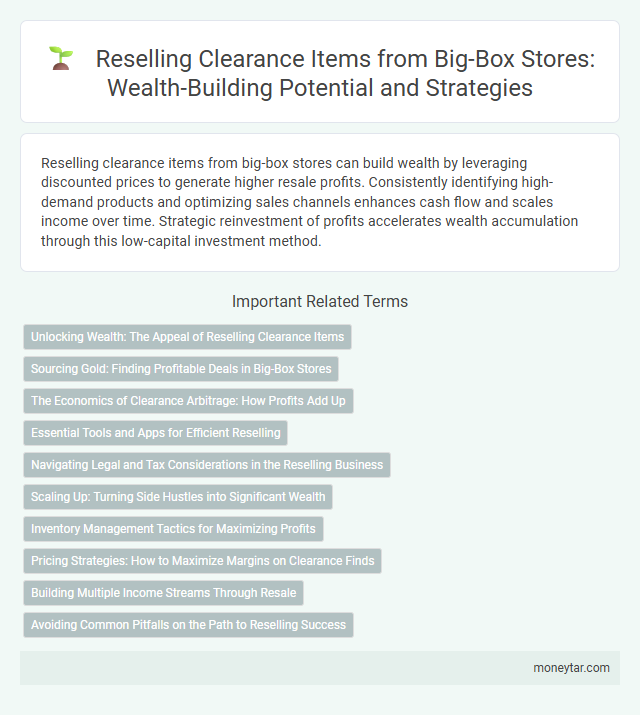 Reselling Clearance Items from Big-Box Stores: Wealth-Building Potential and Strategies

Reselling clearance items from big-box stores can build wealth by leveraging discounted prices to generate higher resale profits. Consistently identifying high-demand products and optimizing sales channels enhances cash flow and scales income over time. Strategic reinvestment of profits accelerates wealth accumulation through this low-capital investment method.

Important Related Terms

Unlocking Wealth: The Appeal of Reselling Clearance Items

Sourcing Gold: Finding Profitable Deals in Big-Box Stores

The Economics of Clearance Arbitrage: How Profits Add Up

Essential Tools and Apps for Efficient Reselling

Navigating Legal and Tax Considerations in the Reselling Business

Scaling Up: Turning Side Hustles into Significant Wealth

Inventory Management Tactics for Maximizing Profits

Pricing Strategies: How to Maximize Margins on Clearance Finds

Building Multiple Income Streams Through Resale

Avoiding Common Pitfalls on the Path to Reselling Success

moneytar.com