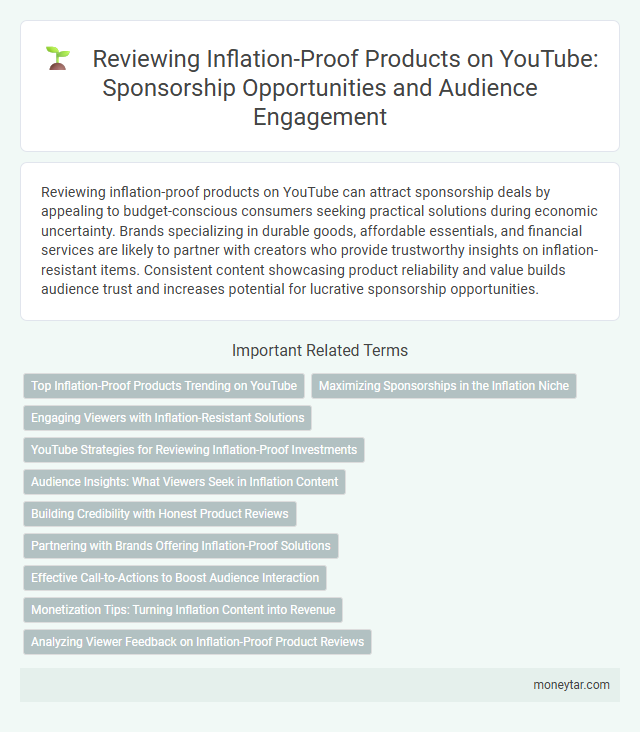 Reviewing Inflation-Proof Products on YouTube: Sponsorship Opportunities and Audience Engagement

Reviewing inflation-proof products on YouTube can attract sponsorship deals by appealing to budget-conscious consumers seeking practical solutions during economic uncertainty. Brands specializing in durable goods, affordable essentials, and financial services are likely to partner with creators who provide trustworthy insights on inflation-resistant items. Consistent content showcasing product reliability and value builds audience trust and increases potential for lucrative sponsorship opportunities.

Important Related Terms

Top Inflation-Proof Products Trending on YouTube

Maximizing Sponsorships in the Inflation Niche

Engaging Viewers with Inflation-Resistant Solutions

YouTube Strategies for Reviewing Inflation-Proof Investments

Audience Insights: What Viewers Seek in Inflation Content

Building Credibility with Honest Product Reviews

Partnering with Brands Offering Inflation-Proof Solutions

Effective Call-to-Actions to Boost Audience Interaction

Monetization Tips: Turning Inflation Content into Revenue

Analyzing Viewer Feedback on Inflation-Proof Product Reviews

moneytar.com