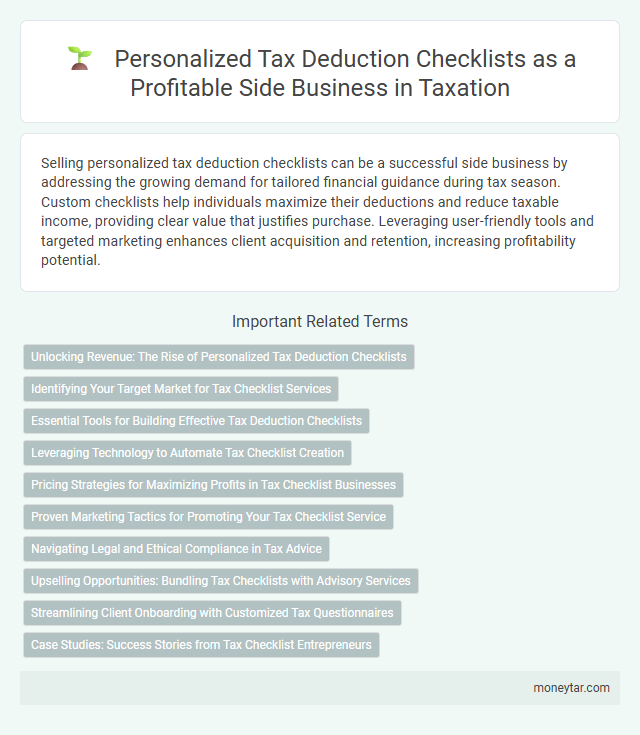 Personalized Tax Deduction Checklists as a Profitable Side Business in Taxation

Selling personalized tax deduction checklists can be a successful side business by addressing the growing demand for tailored financial guidance during tax season. Custom checklists help individuals maximize their deductions and reduce taxable income, providing clear value that justifies purchase. Leveraging user-friendly tools and targeted marketing enhances client acquisition and retention, increasing profitability potential.

Important Related Terms

Unlocking Revenue: The Rise of Personalized Tax Deduction Checklists

Identifying Your Target Market for Tax Checklist Services

Essential Tools for Building Effective Tax Deduction Checklists

Leveraging Technology to Automate Tax Checklist Creation

Pricing Strategies for Maximizing Profits in Tax Checklist Businesses

Proven Marketing Tactics for Promoting Your Tax Checklist Service

Navigating Legal and Ethical Compliance in Tax Advice

Upselling Opportunities: Bundling Tax Checklists with Advisory Services

Streamlining Client Onboarding with Customized Tax Questionnaires

Case Studies: Success Stories from Tax Checklist Entrepreneurs

moneytar.com