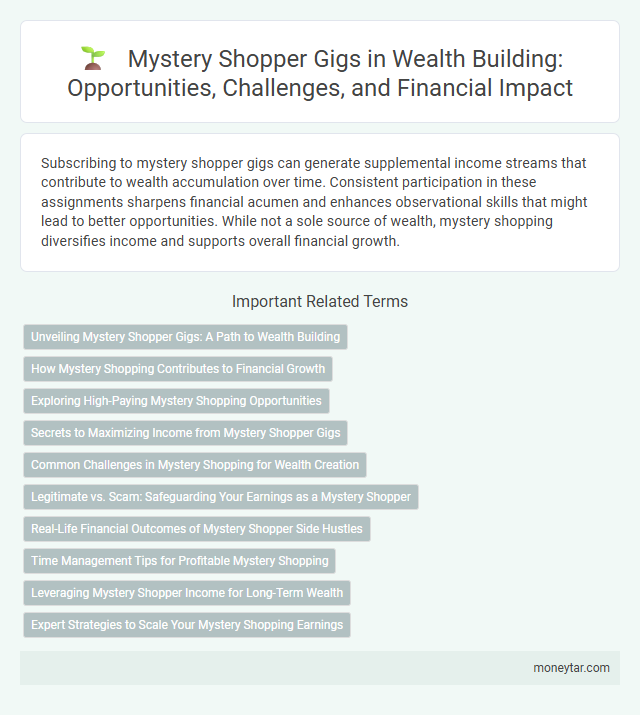 Mystery Shopper Gigs in Wealth Building: Opportunities, Challenges, and Financial Impact

Subscribing to mystery shopper gigs can generate supplemental income streams that contribute to wealth accumulation over time. Consistent participation in these assignments sharpens financial acumen and enhances observational skills that might lead to better opportunities. While not a sole source of wealth, mystery shopping diversifies income and supports overall financial growth.

Important Related Terms

Unveiling Mystery Shopper Gigs: A Path to Wealth Building

How Mystery Shopping Contributes to Financial Growth

Exploring High-Paying Mystery Shopping Opportunities

Secrets to Maximizing Income from Mystery Shopper Gigs

Common Challenges in Mystery Shopping for Wealth Creation

Legitimate vs. Scam: Safeguarding Your Earnings as a Mystery Shopper

Real-Life Financial Outcomes of Mystery Shopper Side Hustles

Time Management Tips for Profitable Mystery Shopping

Leveraging Mystery Shopper Income for Long-Term Wealth

Expert Strategies to Scale Your Mystery Shopping Earnings

moneytar.com