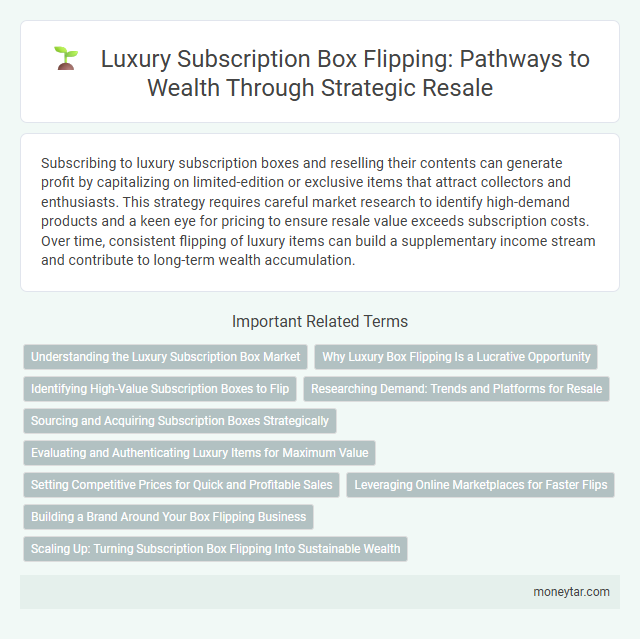 Luxury Subscription Box Flipping: Pathways to Wealth Through Strategic Resale

Subscribing to luxury subscription boxes and reselling their contents can generate profit by capitalizing on limited-edition or exclusive items that attract collectors and enthusiasts. This strategy requires careful market research to identify high-demand products and a keen eye for pricing to ensure resale value exceeds subscription costs. Over time, consistent flipping of luxury items can build a supplementary income stream and contribute to long-term wealth accumulation.

Important Related Terms

Understanding the Luxury Subscription Box Market

Why Luxury Box Flipping Is a Lucrative Opportunity

Identifying High-Value Subscription Boxes to Flip

Researching Demand: Trends and Platforms for Resale

Sourcing and Acquiring Subscription Boxes Strategically

Evaluating and Authenticating Luxury Items for Maximum Value

Setting Competitive Prices for Quick and Profitable Sales

Leveraging Online Marketplaces for Faster Flips

Building a Brand Around Your Box Flipping Business

Scaling Up: Turning Subscription Box Flipping Into Sustainable Wealth

moneytar.com