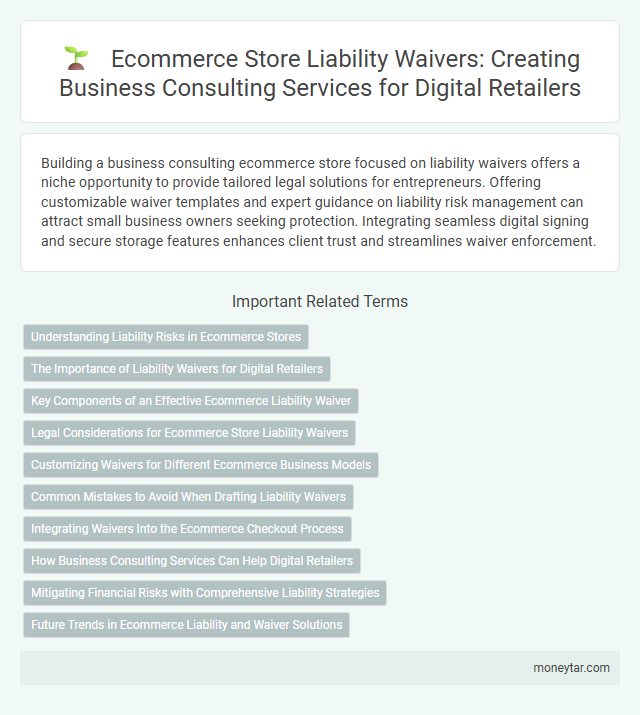 Ecommerce Store Liability Waivers: Creating Business Consulting Services for Digital Retailers

Building a business consulting ecommerce store focused on liability waivers offers a niche opportunity to provide tailored legal solutions for entrepreneurs. Offering customizable waiver templates and expert guidance on liability risk management can attract small business owners seeking protection. Integrating seamless digital signing and secure storage features enhances client trust and streamlines waiver enforcement.

Important Related Terms

Understanding Liability Risks in Ecommerce Stores

The Importance of Liability Waivers for Digital Retailers

Key Components of an Effective Ecommerce Liability Waiver

Legal Considerations for Ecommerce Store Liability Waivers

Customizing Waivers for Different Ecommerce Business Models

Common Mistakes to Avoid When Drafting Liability Waivers

Integrating Waivers Into the Ecommerce Checkout Process

How Business Consulting Services Can Help Digital Retailers

Mitigating Financial Risks with Comprehensive Liability Strategies

Future Trends in Ecommerce Liability and Waiver Solutions

moneytar.com