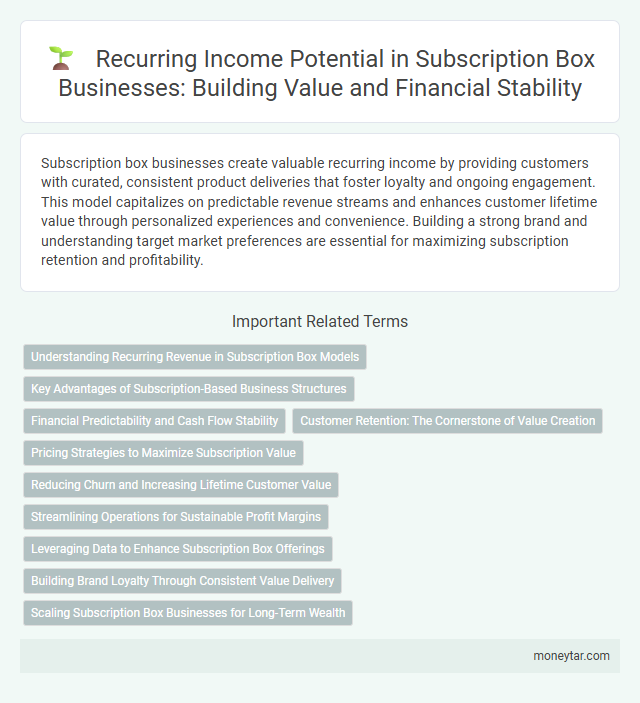 Recurring Income Potential in Subscription Box Businesses: Building Value and Financial Stability

Subscription box businesses create valuable recurring income by providing customers with curated, consistent product deliveries that foster loyalty and ongoing engagement. This model capitalizes on predictable revenue streams and enhances customer lifetime value through personalized experiences and convenience. Building a strong brand and understanding target market preferences are essential for maximizing subscription retention and profitability.

Important Related Terms

Understanding Recurring Revenue in Subscription Box Models

Key Advantages of Subscription-Based Business Structures

Financial Predictability and Cash Flow Stability

Customer Retention: The Cornerstone of Value Creation

Pricing Strategies to Maximize Subscription Value

Reducing Churn and Increasing Lifetime Customer Value

Streamlining Operations for Sustainable Profit Margins

Leveraging Data to Enhance Subscription Box Offerings

Building Brand Loyalty Through Consistent Value Delivery

Scaling Subscription Box Businesses for Long-Term Wealth

moneytar.com