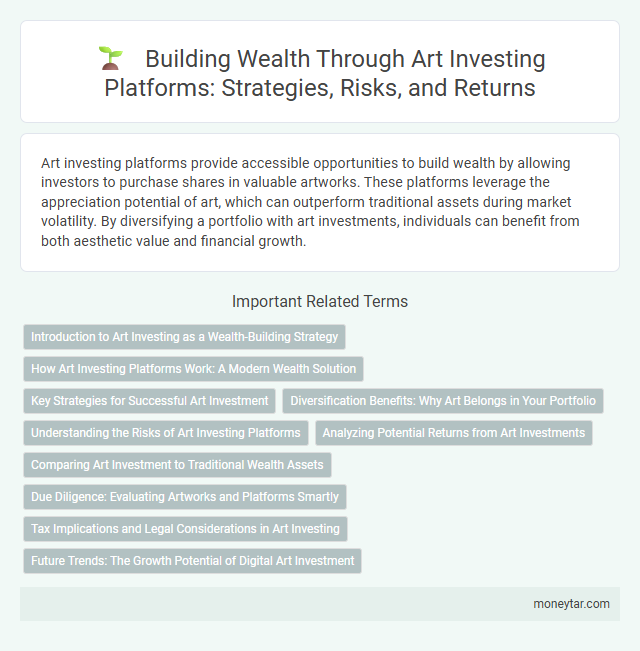 Building Wealth Through Art Investing Platforms: Strategies, Risks, and Returns

Art investing platforms provide accessible opportunities to build wealth by allowing investors to purchase shares in valuable artworks. These platforms leverage the appreciation potential of art, which can outperform traditional assets during market volatility. By diversifying a portfolio with art investments, individuals can benefit from both aesthetic value and financial growth.

Important Related Terms

Introduction to Art Investing as a Wealth-Building Strategy

How Art Investing Platforms Work: A Modern Wealth Solution

Key Strategies for Successful Art Investment

Diversification Benefits: Why Art Belongs in Your Portfolio

Understanding the Risks of Art Investing Platforms

Analyzing Potential Returns from Art Investments

Comparing Art Investment to Traditional Wealth Assets

Due Diligence: Evaluating Artworks and Platforms Smartly

Tax Implications and Legal Considerations in Art Investing

Future Trends: The Growth Potential of Digital Art Investment

moneytar.com