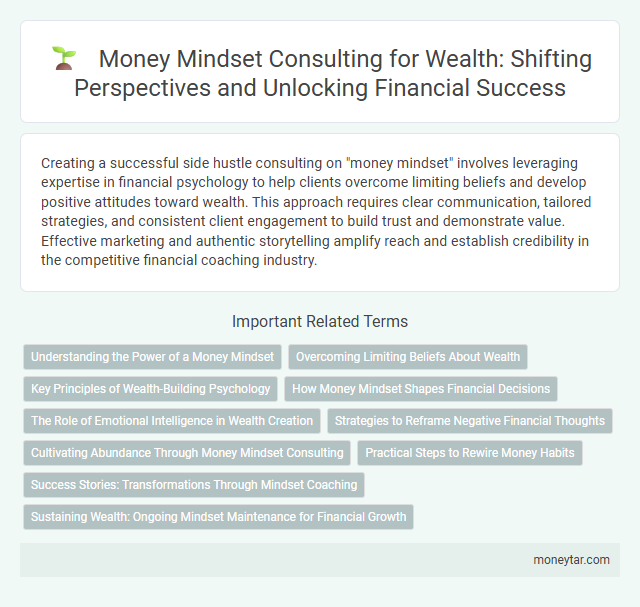 Money Mindset Consulting for Wealth: Shifting Perspectives and Unlocking Financial Success

Creating a successful side hustle consulting on "money mindset" involves leveraging expertise in financial psychology to help clients overcome limiting beliefs and develop positive attitudes toward wealth. This approach requires clear communication, tailored strategies, and consistent client engagement to build trust and demonstrate value. Effective marketing and authentic storytelling amplify reach and establish credibility in the competitive financial coaching industry.

Important Related Terms

Understanding the Power of a Money Mindset

Overcoming Limiting Beliefs About Wealth

Key Principles of Wealth-Building Psychology

How Money Mindset Shapes Financial Decisions

The Role of Emotional Intelligence in Wealth Creation

Strategies to Reframe Negative Financial Thoughts

Cultivating Abundance Through Money Mindset Consulting

Practical Steps to Rewire Money Habits

Success Stories: Transformations Through Mindset Coaching

Sustaining Wealth: Ongoing Mindset Maintenance for Financial Growth

moneytar.com