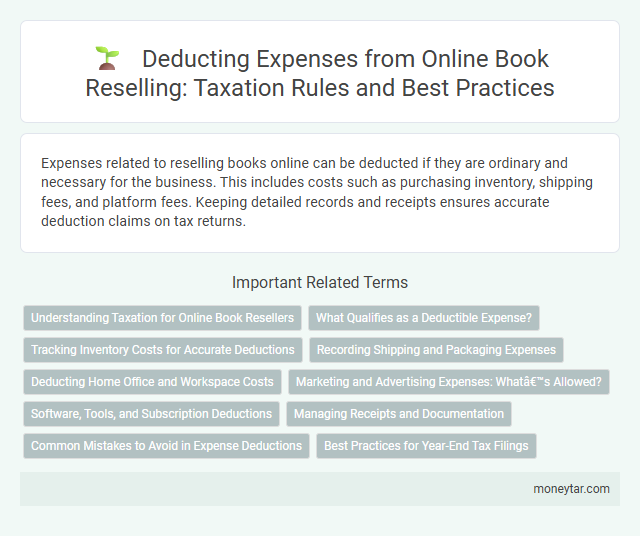 Deducting Expenses from Online Book Reselling: Taxation Rules and Best Practices

Expenses related to reselling books online can be deducted if they are ordinary and necessary for the business. This includes costs such as purchasing inventory, shipping fees, and platform fees. Keeping detailed records and receipts ensures accurate deduction claims on tax returns.

Important Related Terms

Understanding Taxation for Online Book Resellers

What Qualifies as a Deductible Expense?

Tracking Inventory Costs for Accurate Deductions

Recording Shipping and Packaging Expenses

Deducting Home Office and Workspace Costs

Marketing and Advertising Expenses: Whatâ€™s Allowed?

Software, Tools, and Subscription Deductions

Managing Receipts and Documentation

Common Mistakes to Avoid in Expense Deductions

Best Practices for Year-End Tax Filings

moneytar.com