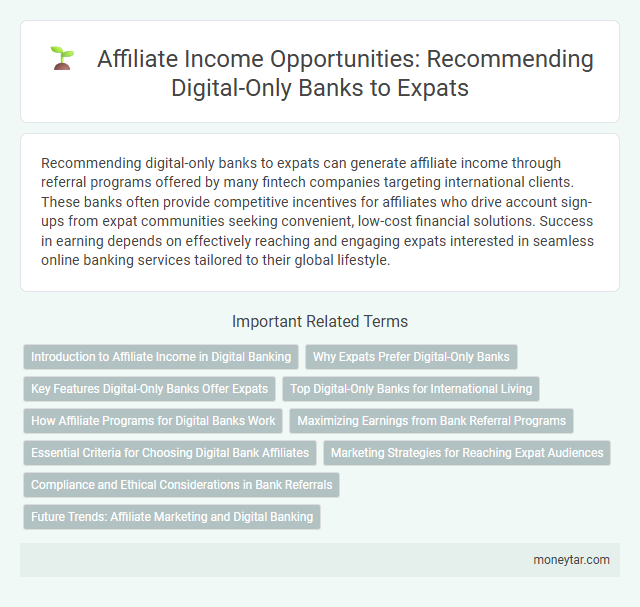 Affiliate Income Opportunities: Recommending Digital-Only Banks to Expats

Recommending digital-only banks to expats can generate affiliate income through referral programs offered by many fintech companies targeting international clients. These banks often provide competitive incentives for affiliates who drive account sign-ups from expat communities seeking convenient, low-cost financial solutions. Success in earning depends on effectively reaching and engaging expats interested in seamless online banking services tailored to their global lifestyle.

Important Related Terms

Introduction to Affiliate Income in Digital Banking

Why Expats Prefer Digital-Only Banks

Key Features Digital-Only Banks Offer Expats

Top Digital-Only Banks for International Living

How Affiliate Programs for Digital Banks Work

Maximizing Earnings from Bank Referral Programs

Essential Criteria for Choosing Digital Bank Affiliates

Marketing Strategies for Reaching Expat Audiences

Compliance and Ethical Considerations in Bank Referrals

Future Trends: Affiliate Marketing and Digital Banking

moneytar.com