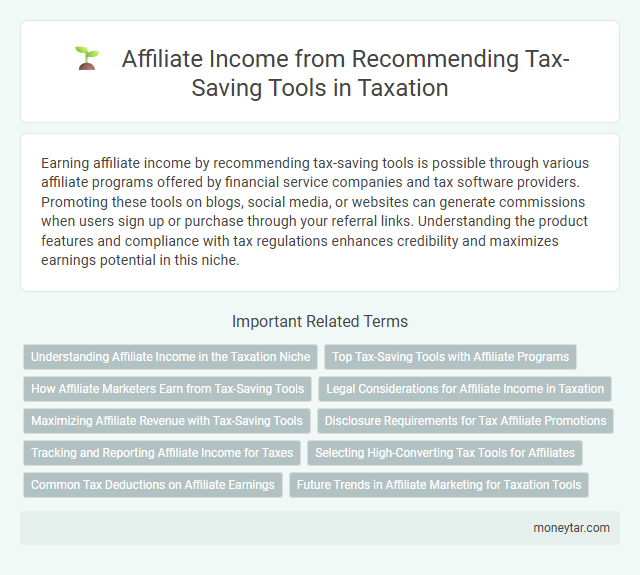 Affiliate Income from Recommending Tax-Saving Tools in Taxation

Earning affiliate income by recommending tax-saving tools is possible through various affiliate programs offered by financial service companies and tax software providers. Promoting these tools on blogs, social media, or websites can generate commissions when users sign up or purchase through your referral links. Understanding the product features and compliance with tax regulations enhances credibility and maximizes earnings potential in this niche.

Important Related Terms

Understanding Affiliate Income in the Taxation Niche

Top Tax-Saving Tools with Affiliate Programs

How Affiliate Marketers Earn from Tax-Saving Tools

Legal Considerations for Affiliate Income in Taxation

Maximizing Affiliate Revenue with Tax-Saving Tools

Disclosure Requirements for Tax Affiliate Promotions

Tracking and Reporting Affiliate Income for Taxes

Selecting High-Converting Tax Tools for Affiliates

Common Tax Deductions on Affiliate Earnings

Future Trends in Affiliate Marketing for Taxation Tools

moneytar.com