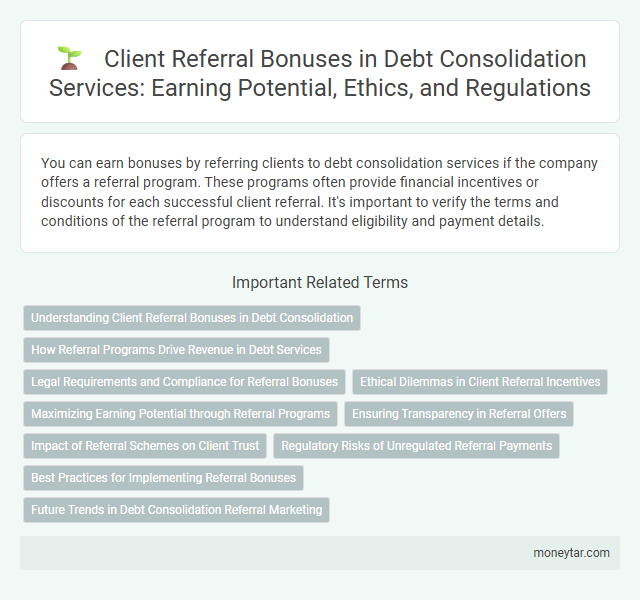 Client Referral Bonuses in Debt Consolidation Services: Earning Potential, Ethics, and Regulations

You can earn bonuses by referring clients to debt consolidation services if the company offers a referral program. These programs often provide financial incentives or discounts for each successful client referral. It's important to verify the terms and conditions of the referral program to understand eligibility and payment details.

Important Related Terms

Understanding Client Referral Bonuses in Debt Consolidation

How Referral Programs Drive Revenue in Debt Services

Legal Requirements and Compliance for Referral Bonuses

Ethical Dilemmas in Client Referral Incentives

Maximizing Earning Potential through Referral Programs

Ensuring Transparency in Referral Offers

Impact of Referral Schemes on Client Trust

Regulatory Risks of Unregulated Referral Payments

Best Practices for Implementing Referral Bonuses

Future Trends in Debt Consolidation Referral Marketing

moneytar.com