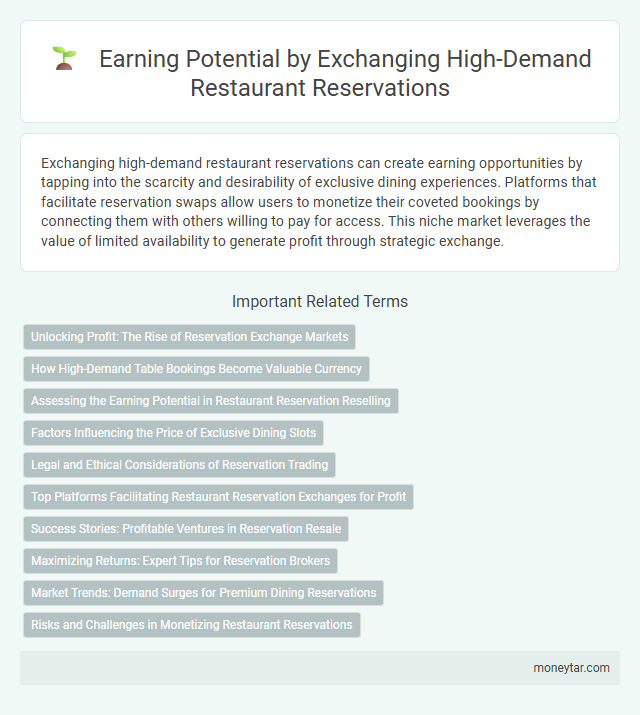 Earning Potential by Exchanging High-Demand Restaurant Reservations

Exchanging high-demand restaurant reservations can create earning opportunities by tapping into the scarcity and desirability of exclusive dining experiences. Platforms that facilitate reservation swaps allow users to monetize their coveted bookings by connecting them with others willing to pay for access. This niche market leverages the value of limited availability to generate profit through strategic exchange.

Important Related Terms

Unlocking Profit: The Rise of Reservation Exchange Markets

How High-Demand Table Bookings Become Valuable Currency

Assessing the Earning Potential in Restaurant Reservation Reselling

Factors Influencing the Price of Exclusive Dining Slots

Legal and Ethical Considerations of Reservation Trading

Top Platforms Facilitating Restaurant Reservation Exchanges for Profit

Success Stories: Profitable Ventures in Reservation Resale

Maximizing Returns: Expert Tips for Reservation Brokers

Market Trends: Demand Surges for Premium Dining Reservations

Risks and Challenges in Monetizing Restaurant Reservations

moneytar.com