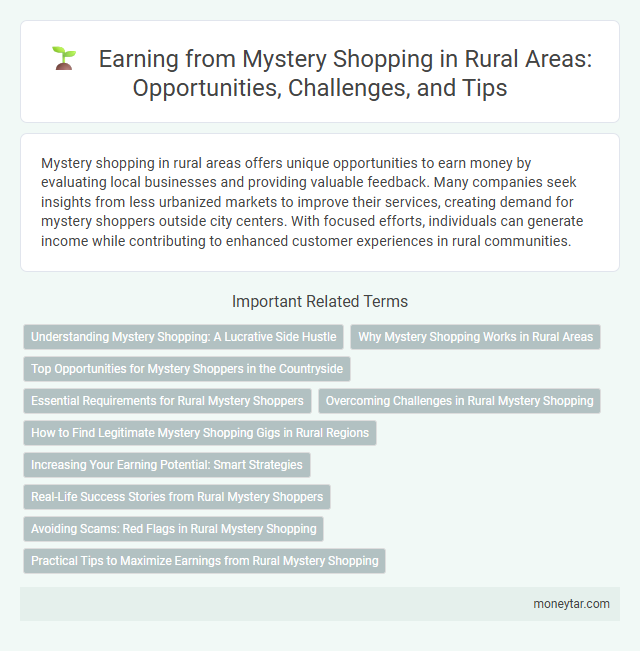 Earning from Mystery Shopping in Rural Areas: Opportunities, Challenges, and Tips

Mystery shopping in rural areas offers unique opportunities to earn money by evaluating local businesses and providing valuable feedback. Many companies seek insights from less urbanized markets to improve their services, creating demand for mystery shoppers outside city centers. With focused efforts, individuals can generate income while contributing to enhanced customer experiences in rural communities.

Important Related Terms

Understanding Mystery Shopping: A Lucrative Side Hustle

Why Mystery Shopping Works in Rural Areas

Top Opportunities for Mystery Shoppers in the Countryside

Essential Requirements for Rural Mystery Shoppers

Overcoming Challenges in Rural Mystery Shopping

How to Find Legitimate Mystery Shopping Gigs in Rural Regions

Increasing Your Earning Potential: Smart Strategies

Real-Life Success Stories from Rural Mystery Shoppers

Avoiding Scams: Red Flags in Rural Mystery Shopping

Practical Tips to Maximize Earnings from Rural Mystery Shopping

moneytar.com