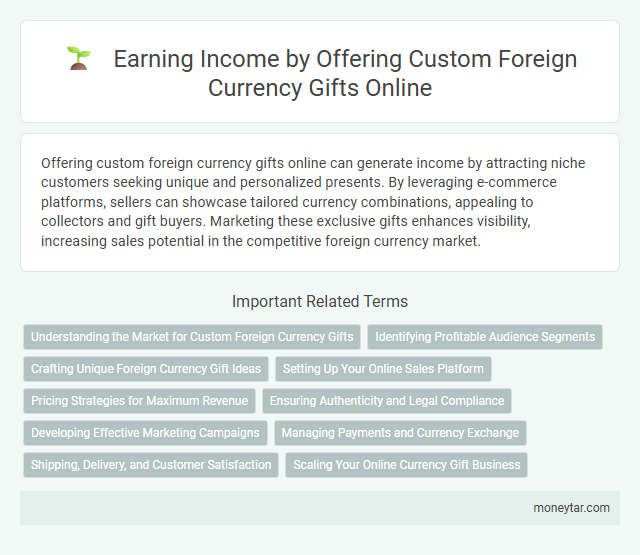 Earning Income by Offering Custom Foreign Currency Gifts Online

Offering custom foreign currency gifts online can generate income by attracting niche customers seeking unique and personalized presents. By leveraging e-commerce platforms, sellers can showcase tailored currency combinations, appealing to collectors and gift buyers. Marketing these exclusive gifts enhances visibility, increasing sales potential in the competitive foreign currency market.

Important Related Terms

Understanding the Market for Custom Foreign Currency Gifts

Identifying Profitable Audience Segments

Crafting Unique Foreign Currency Gift Ideas

Setting Up Your Online Sales Platform

Pricing Strategies for Maximum Revenue

Ensuring Authenticity and Legal Compliance

Developing Effective Marketing Campaigns

Managing Payments and Currency Exchange

Shipping, Delivery, and Customer Satisfaction

Scaling Your Online Currency Gift Business

moneytar.com