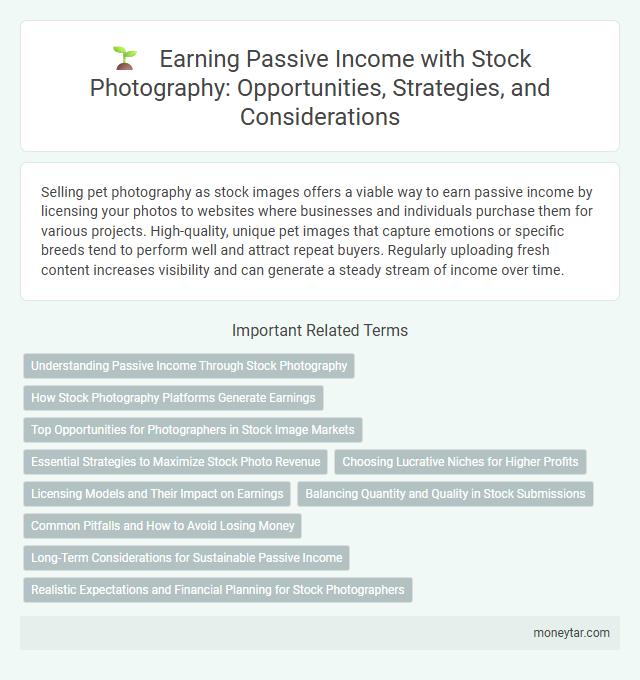 Earning Passive Income with Stock Photography: Opportunities, Strategies, and Considerations

Selling pet photography as stock images offers a viable way to earn passive income by licensing your photos to websites where businesses and individuals purchase them for various projects. High-quality, unique pet images that capture emotions or specific breeds tend to perform well and attract repeat buyers. Regularly uploading fresh content increases visibility and can generate a steady stream of income over time.

Important Related Terms

Understanding Passive Income Through Stock Photography

How Stock Photography Platforms Generate Earnings

Top Opportunities for Photographers in Stock Image Markets

Essential Strategies to Maximize Stock Photo Revenue

Choosing Lucrative Niches for Higher Profits

Licensing Models and Their Impact on Earnings

Balancing Quantity and Quality in Stock Submissions

Common Pitfalls and How to Avoid Losing Money

Long-Term Considerations for Sustainable Passive Income

Realistic Expectations and Financial Planning for Stock Photographers

moneytar.com